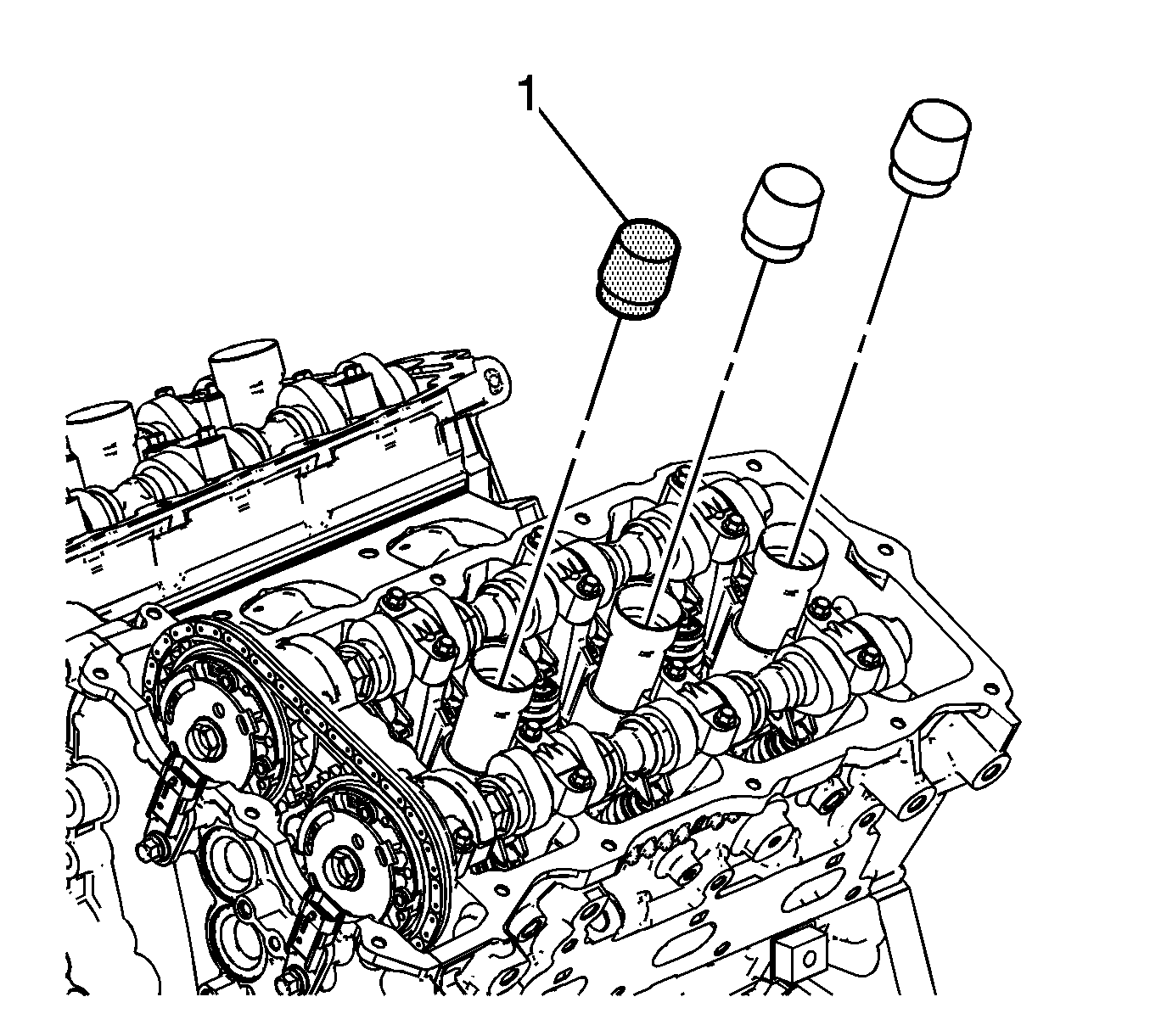 1