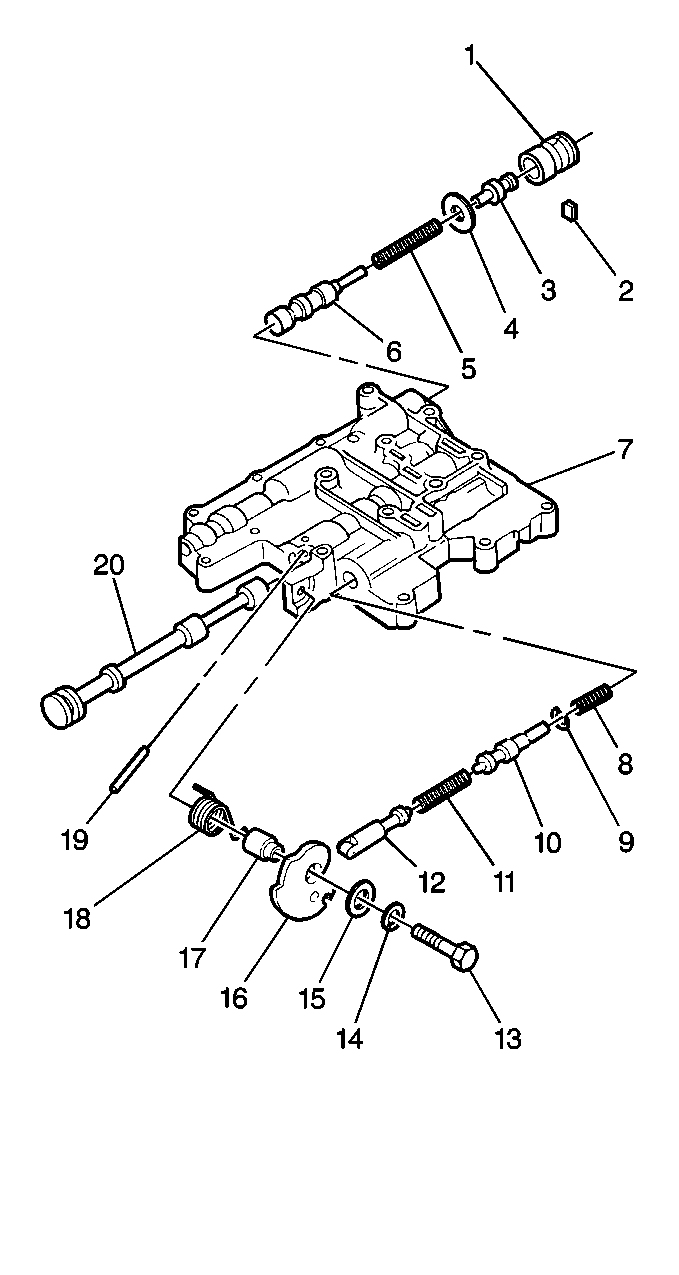 1
2
3
4
5
6
7
20
8
9
10
11
12
19
18
17
16
15
14
13