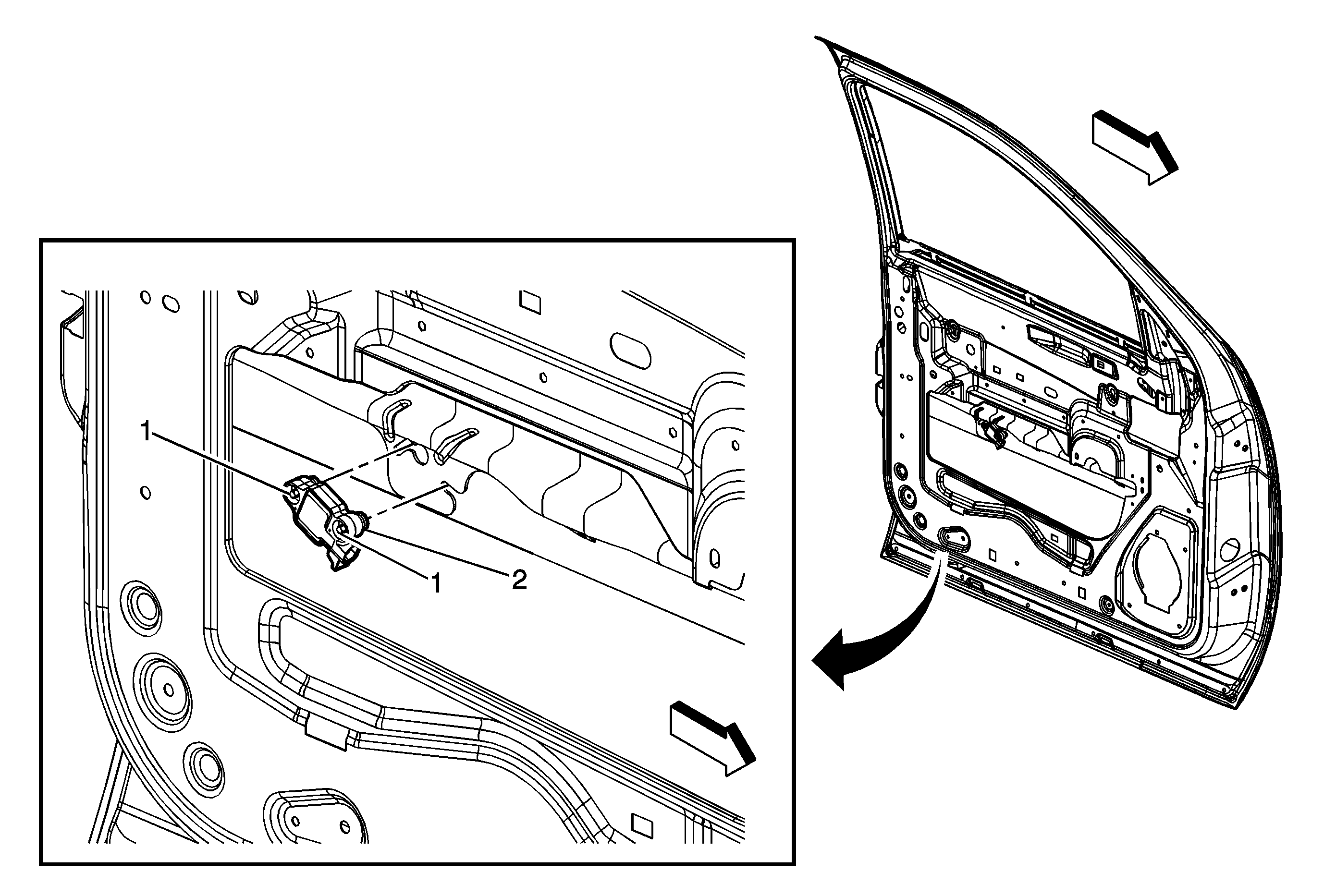 1
1
2