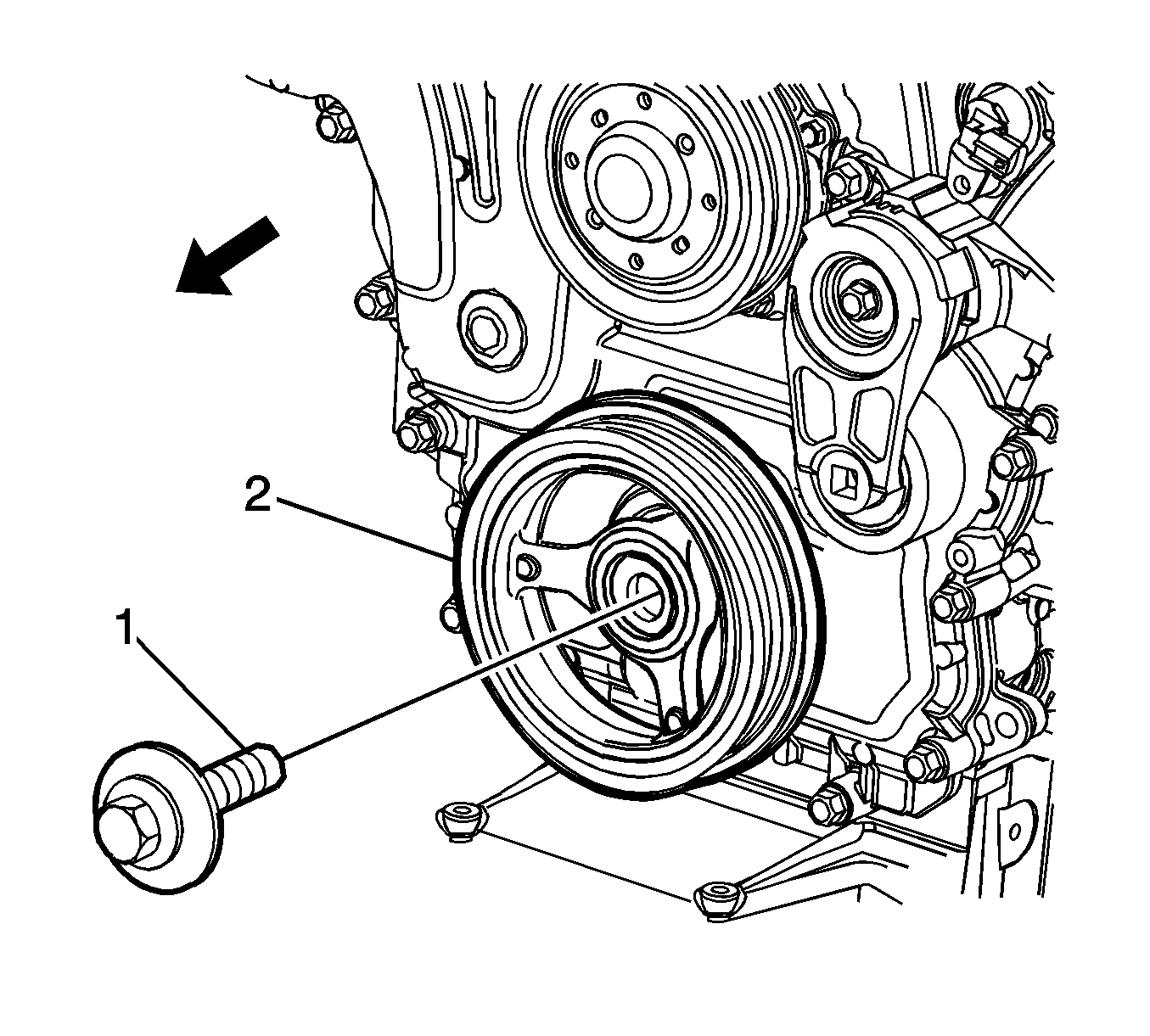 2

1