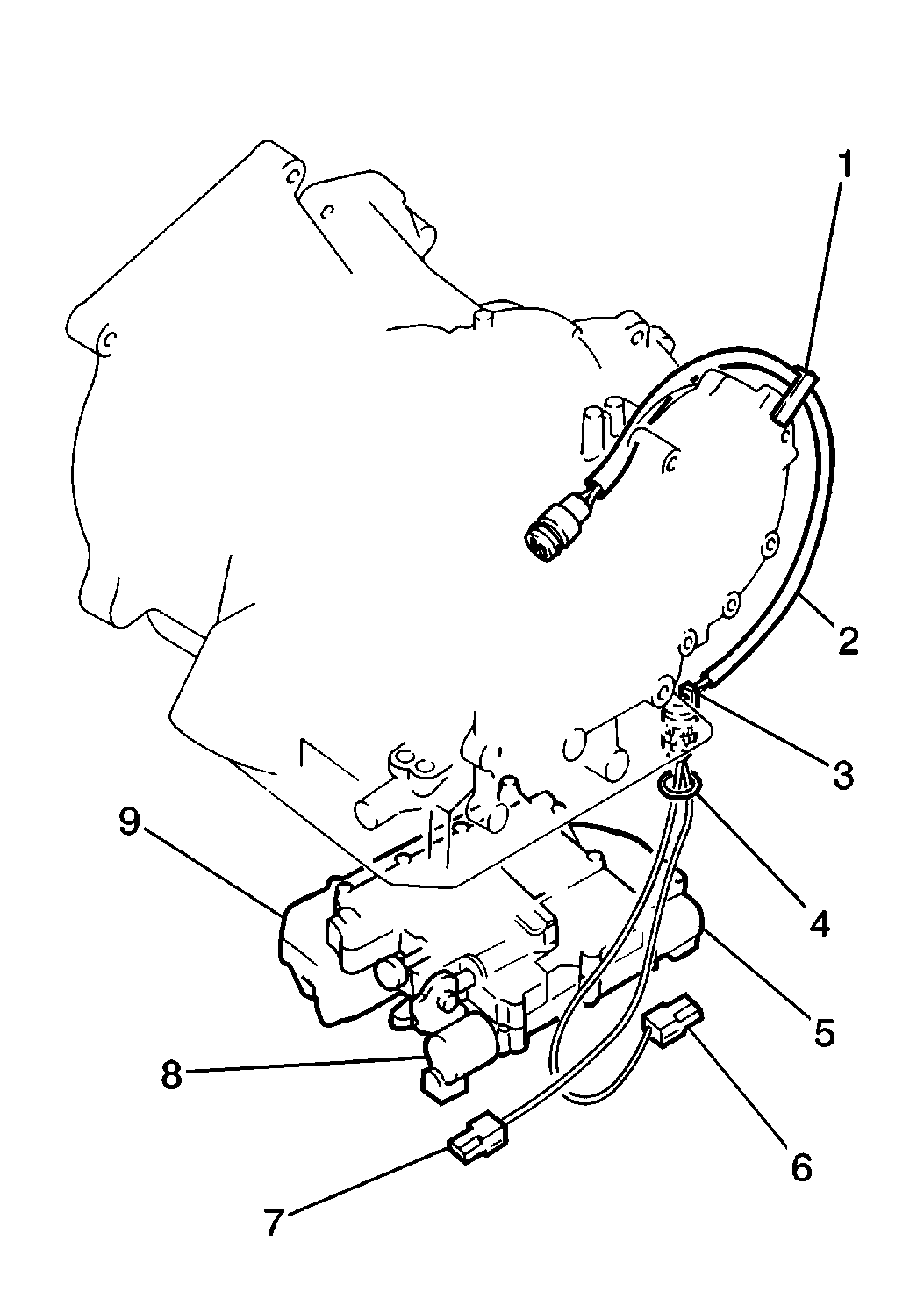 1
2
3
4
5
6
7
8
9