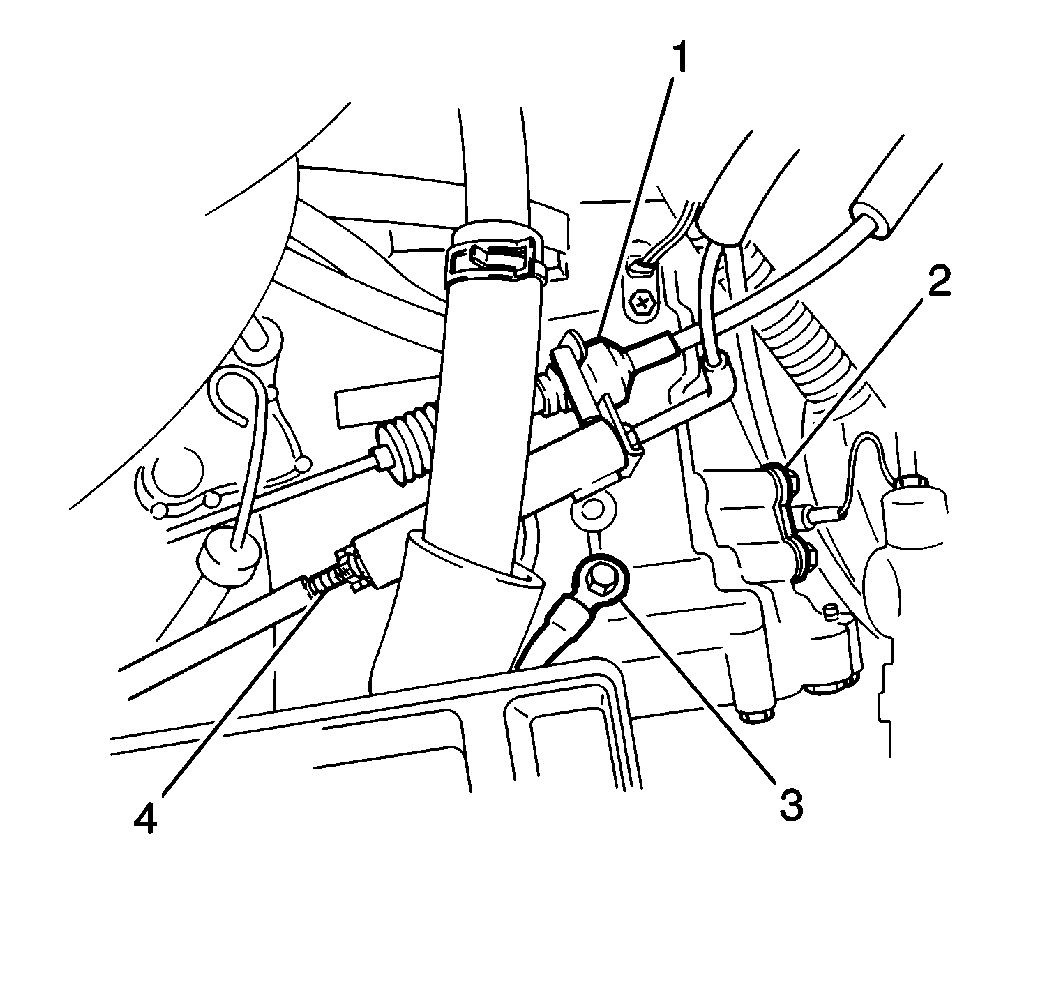 1
2
3
4