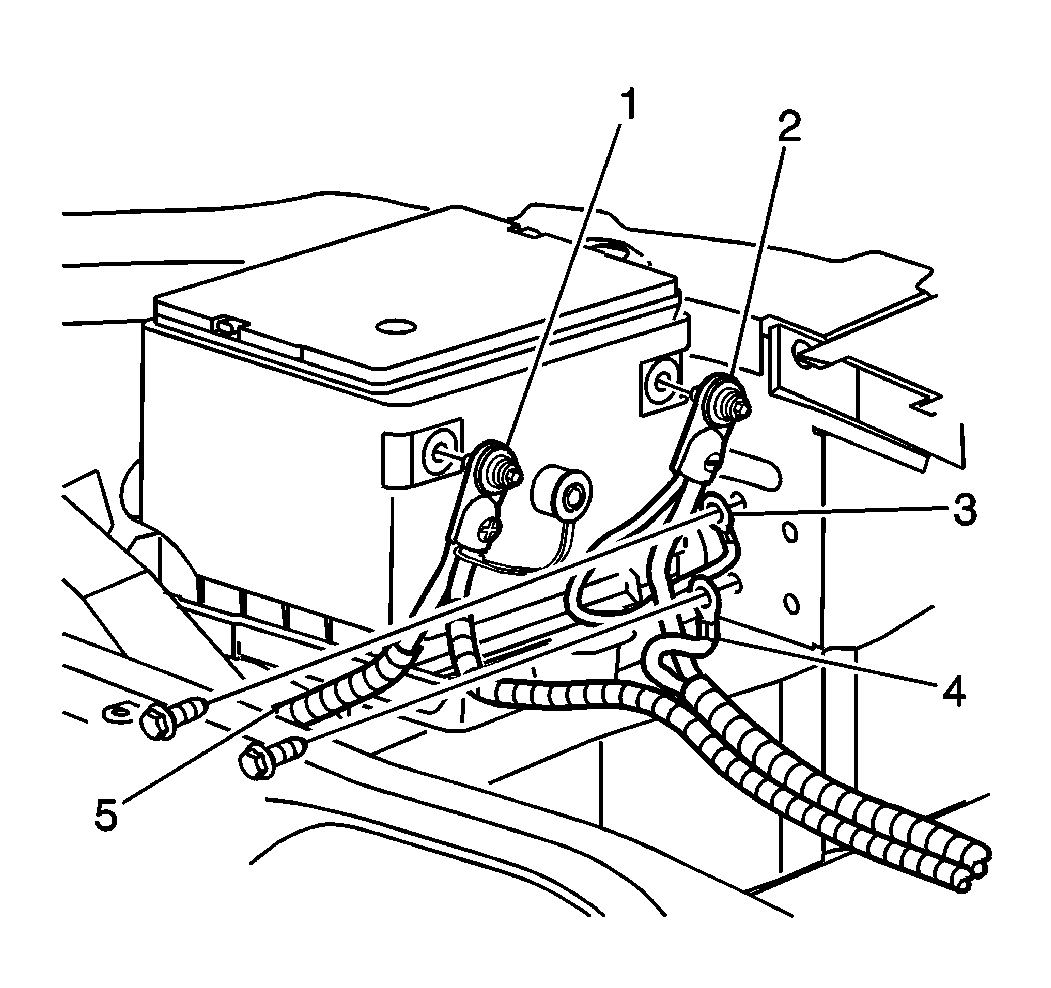 1
2
3
4
5