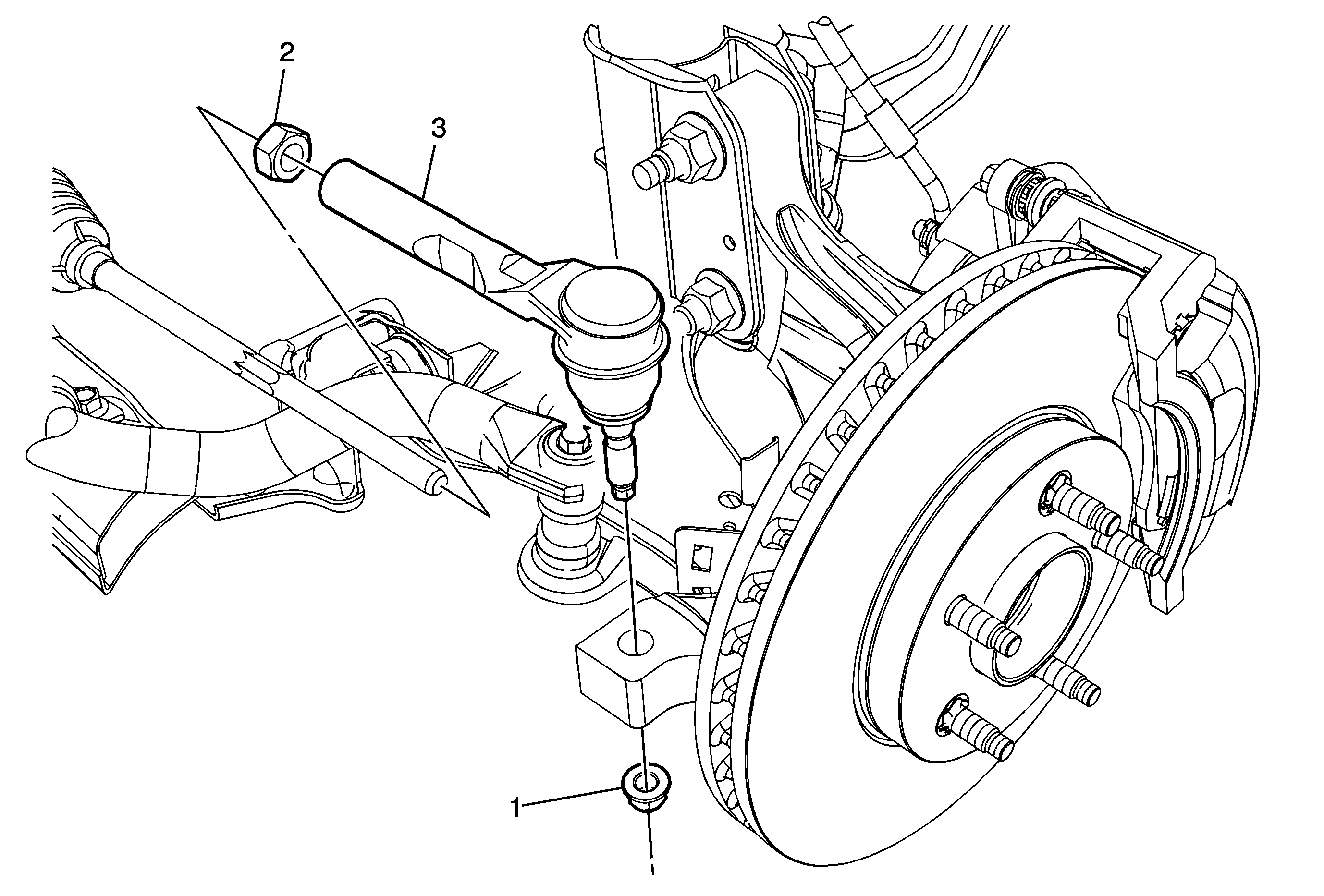 2
3
1