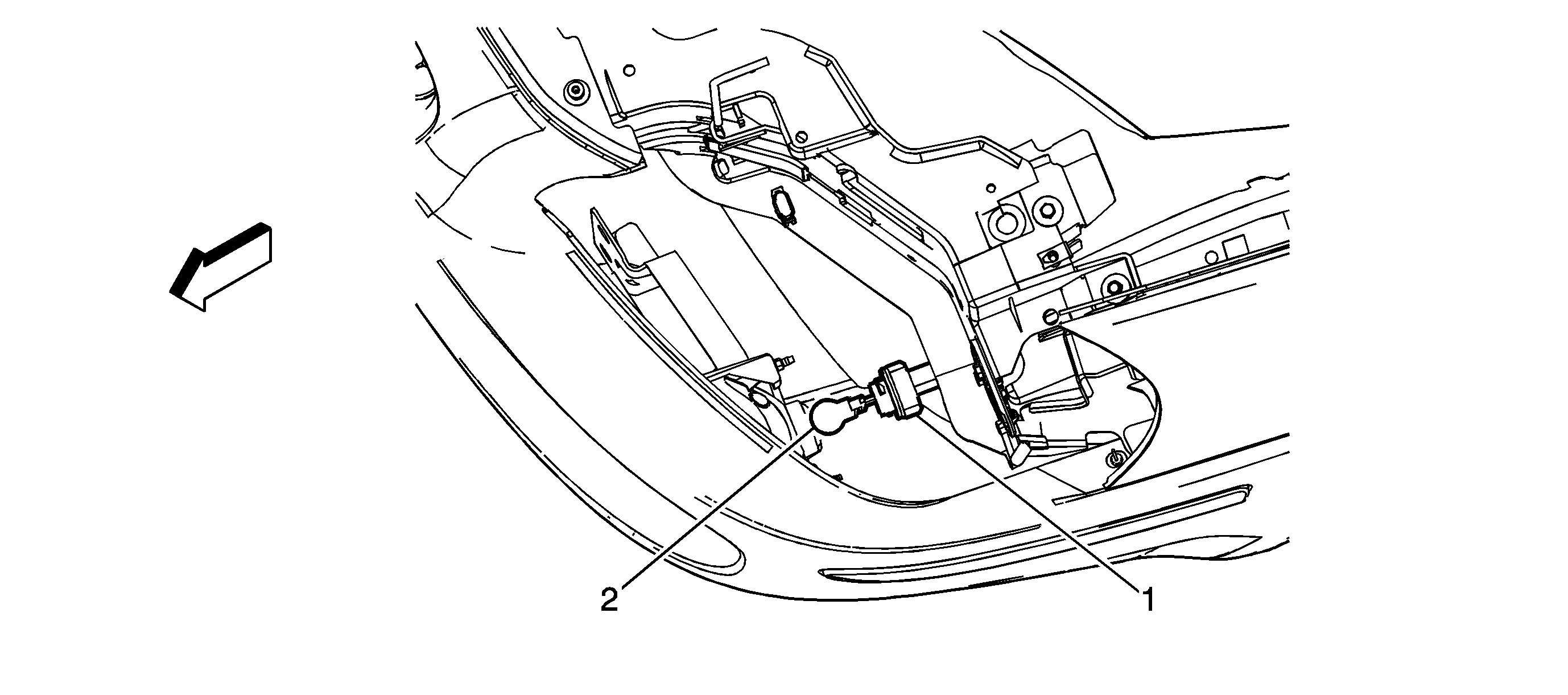 2
1