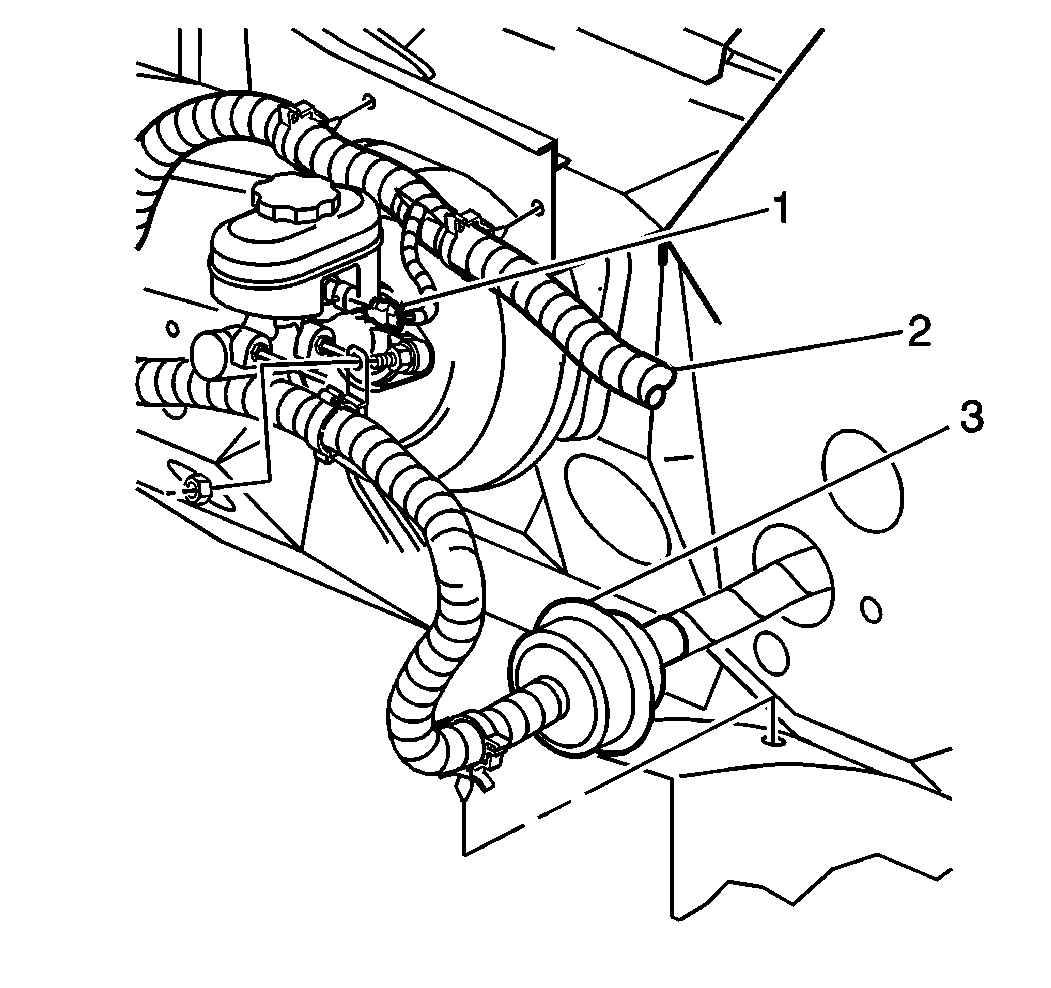 1
2
3