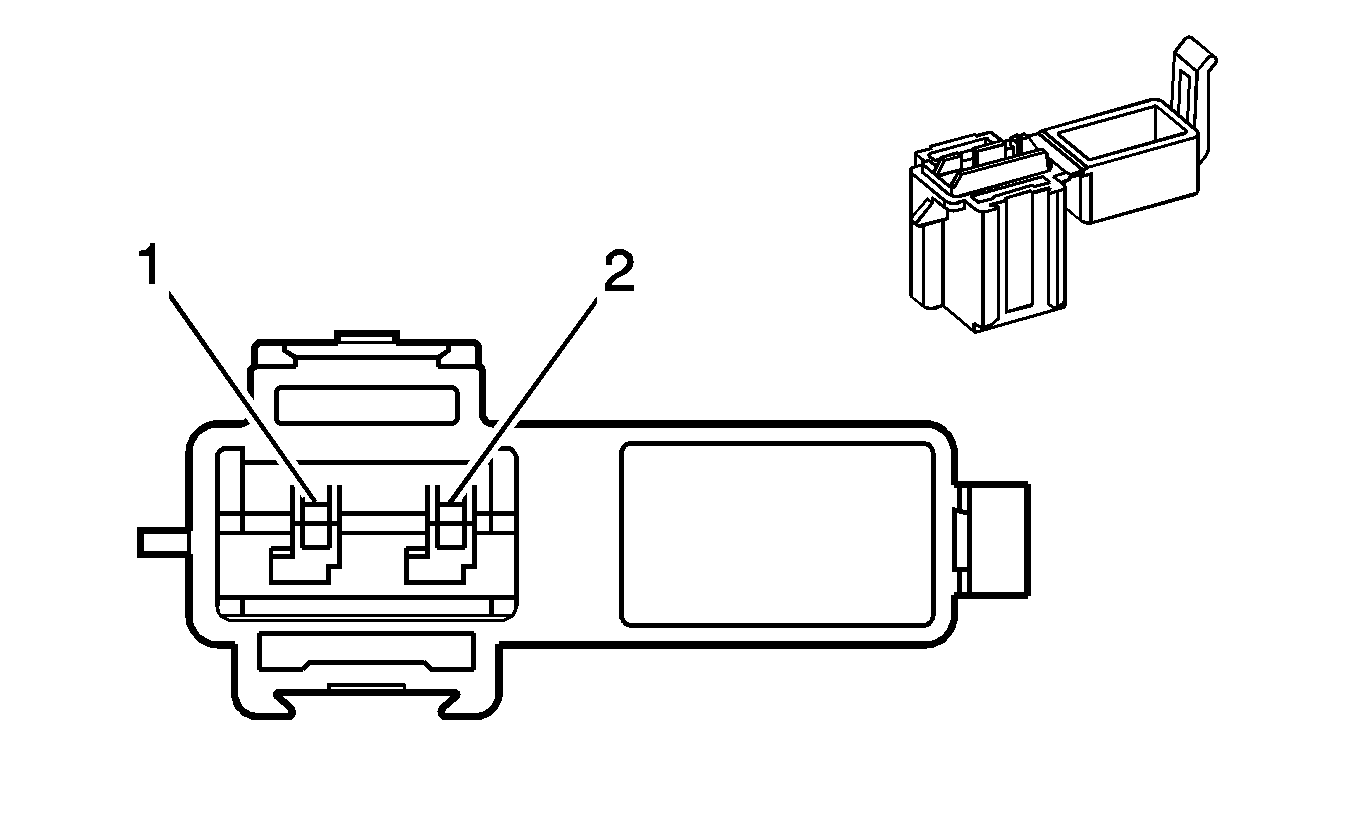 1
2