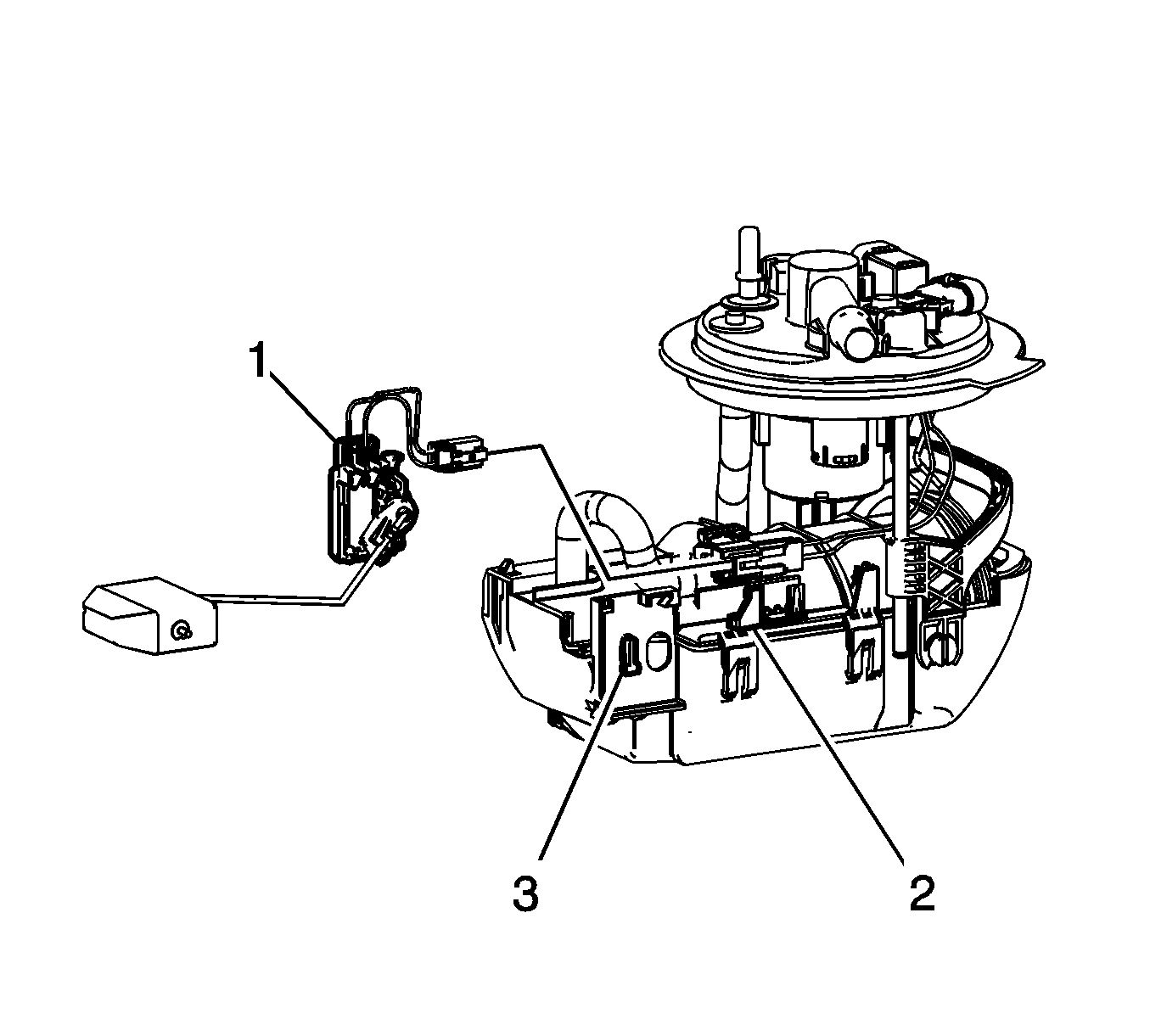 1
3
2