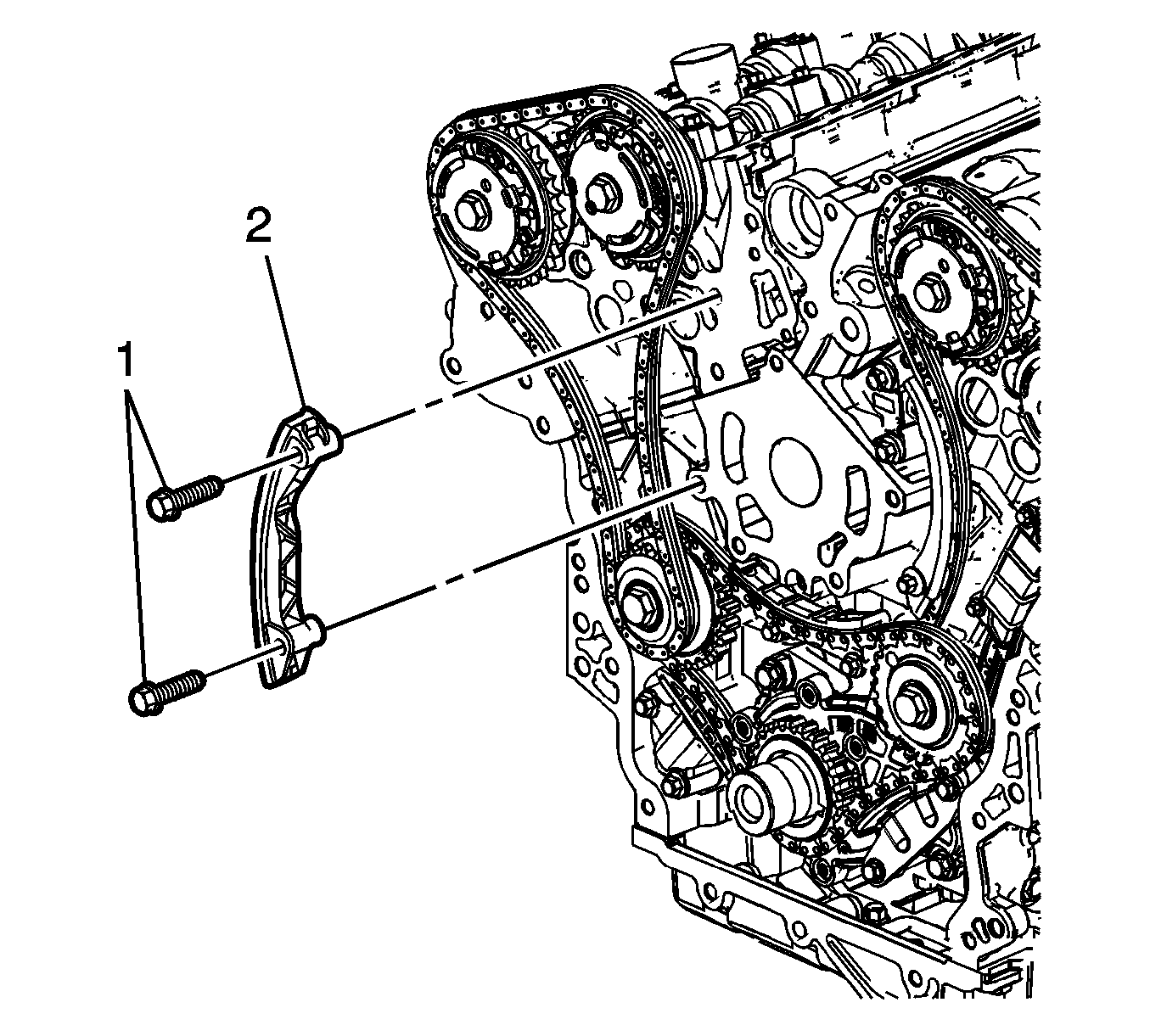 2

1