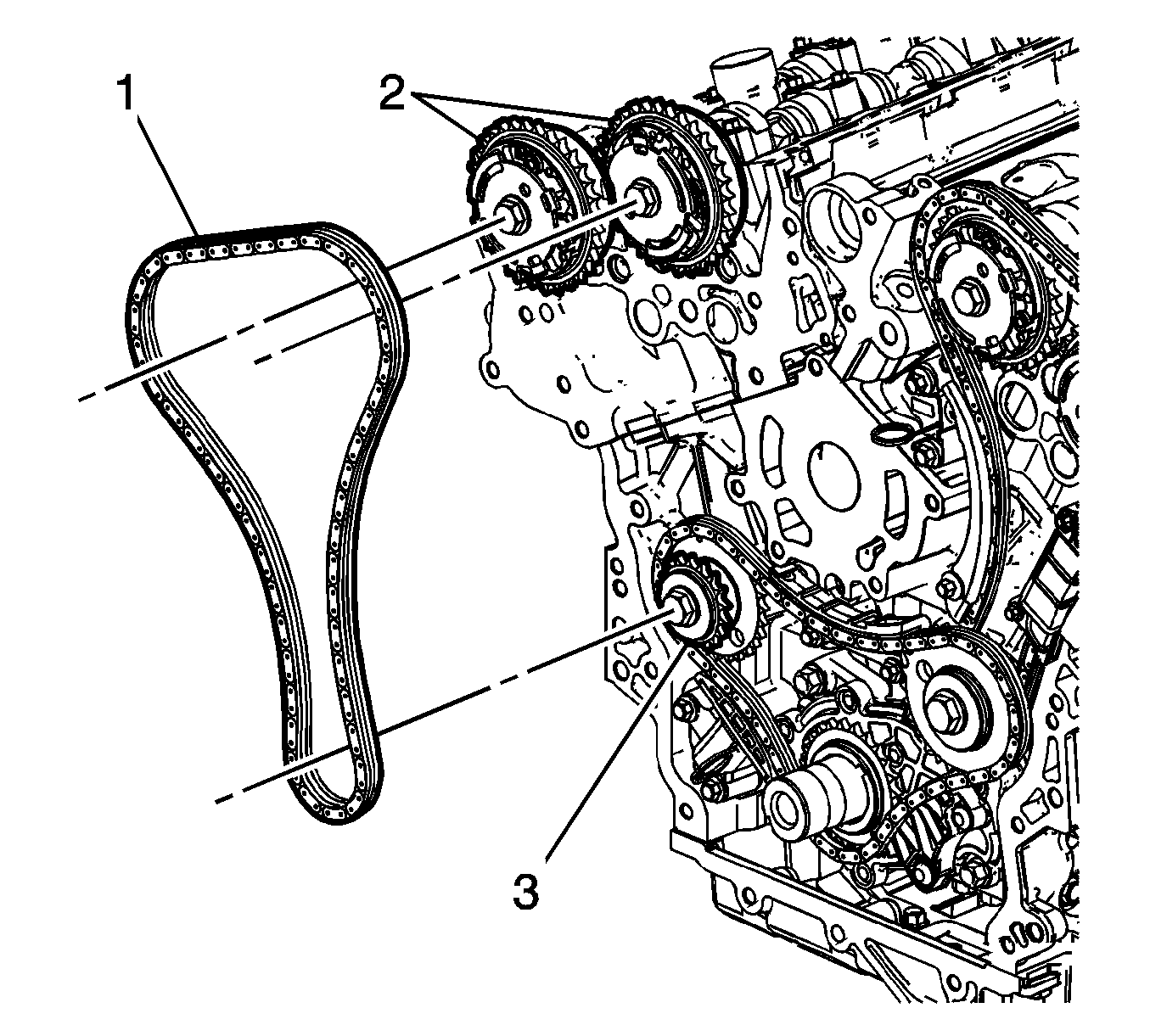 1
2
3