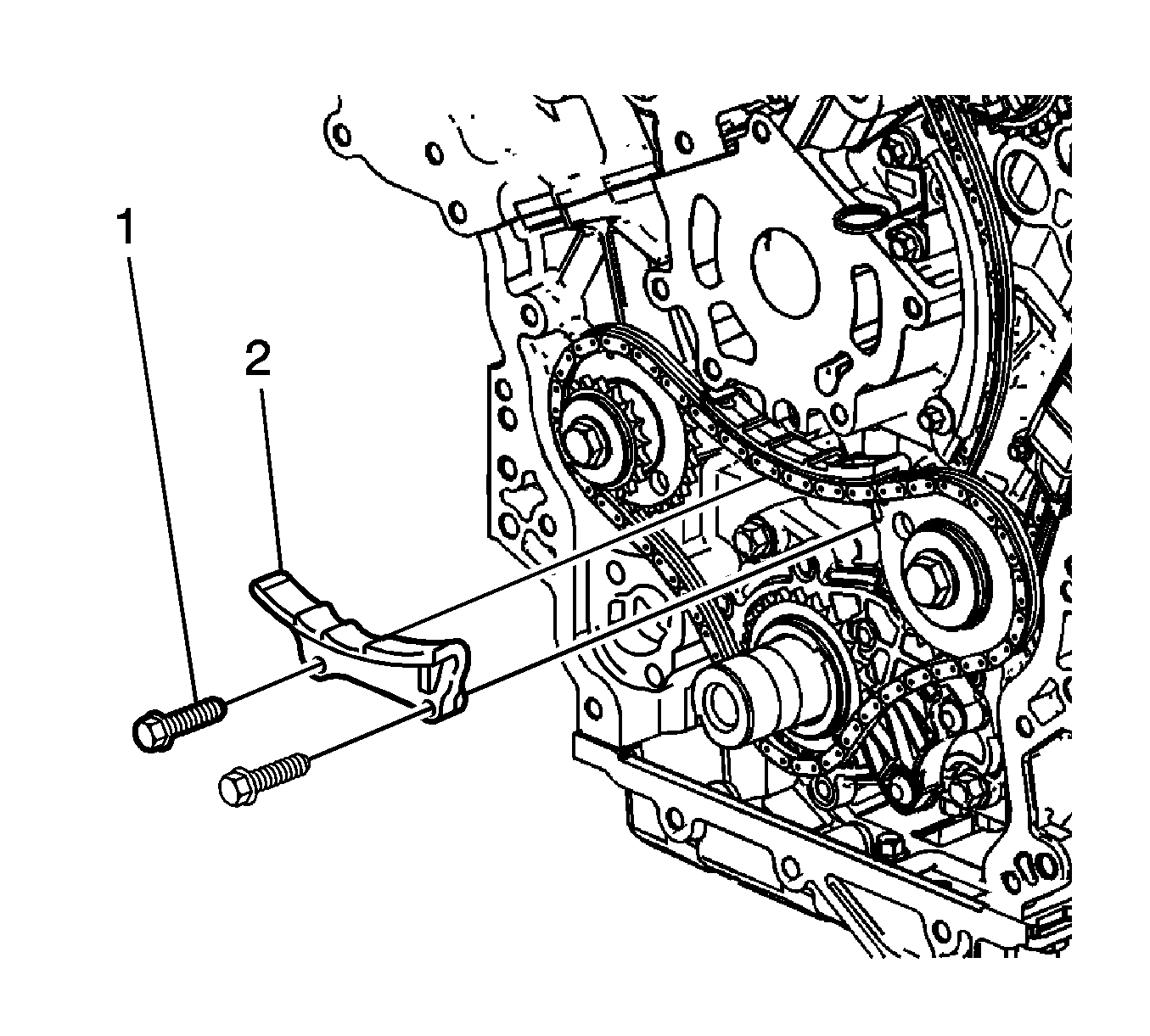 1
2