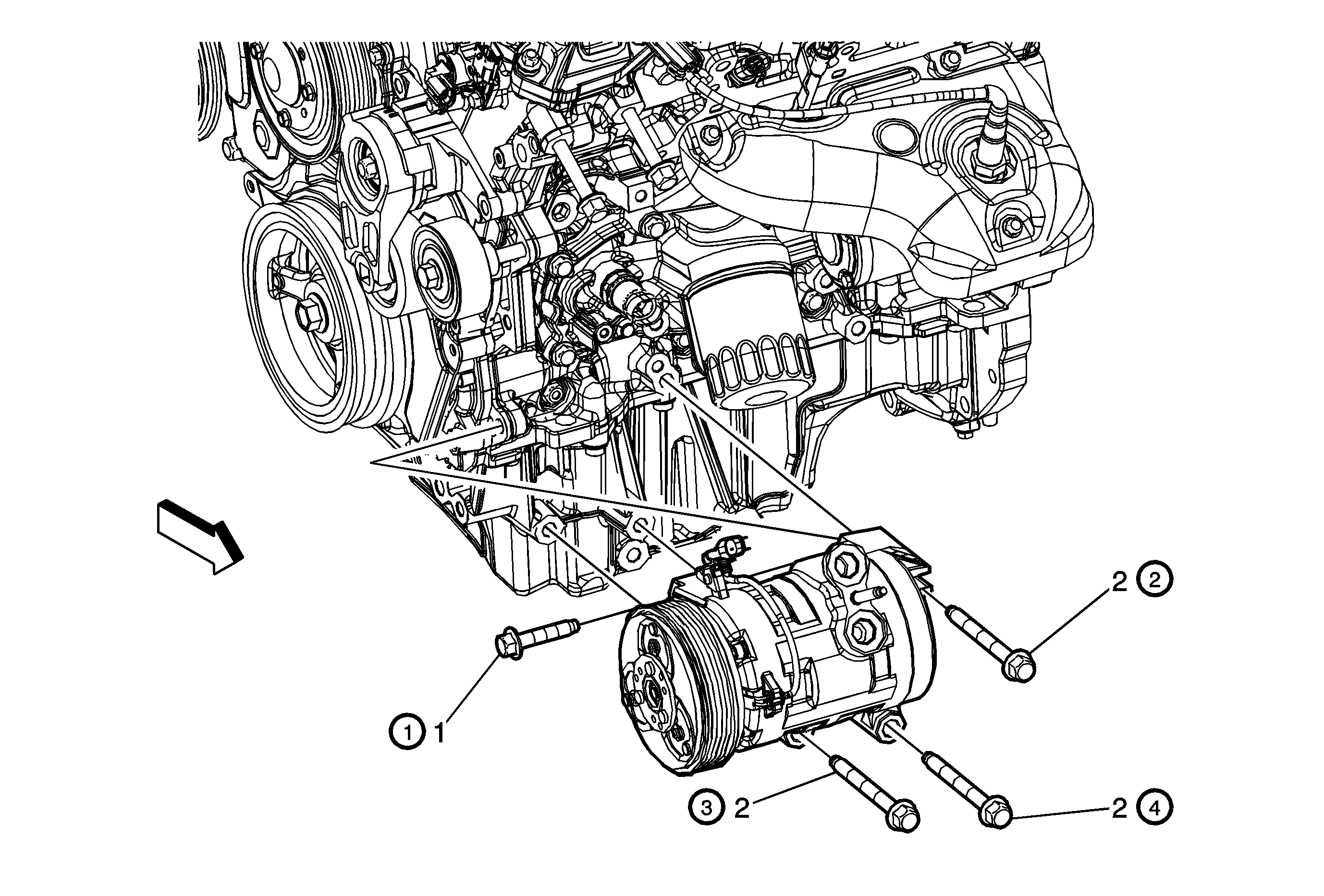 2 ②

① 1

③ 2

2 ④