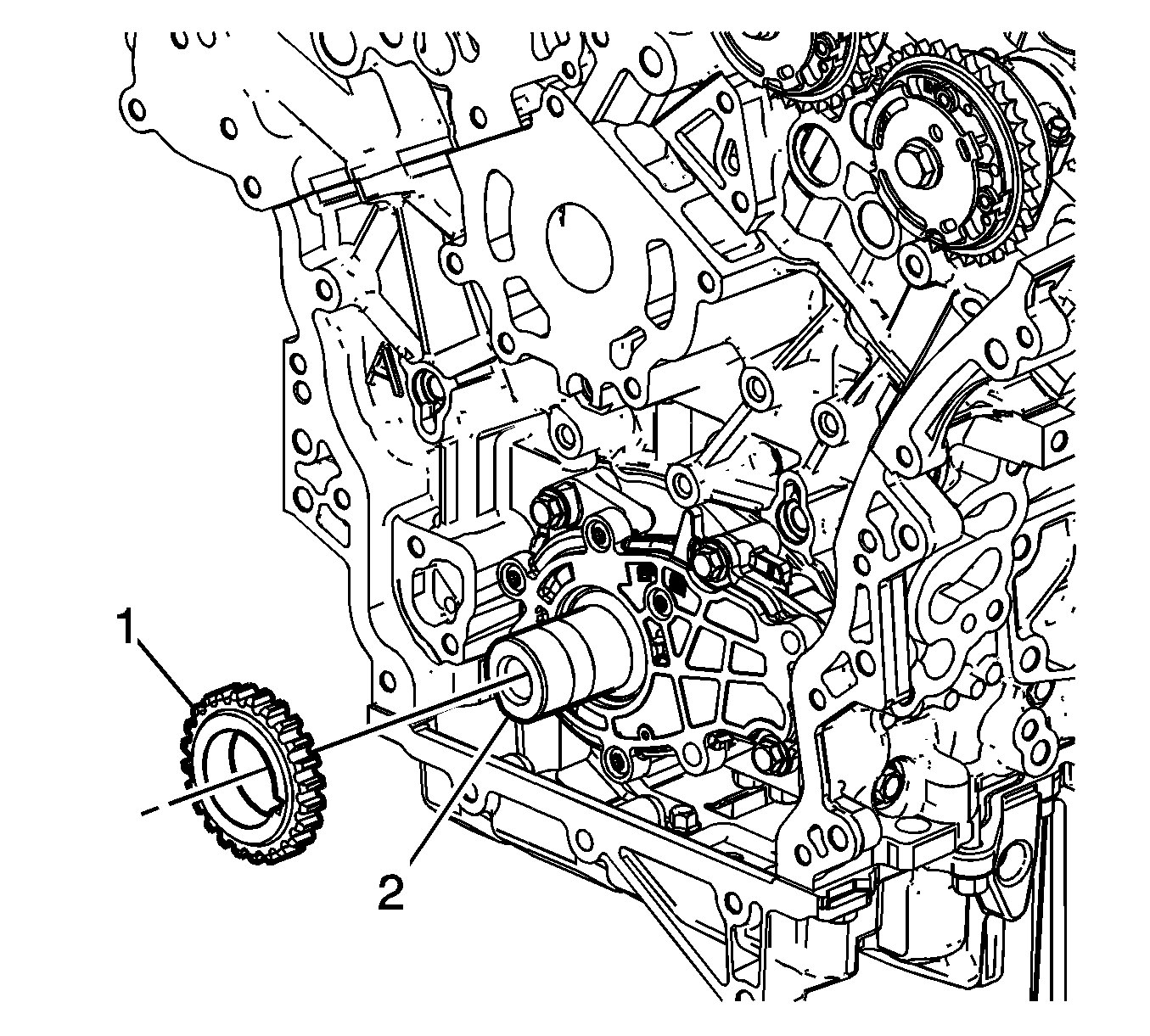 1
2