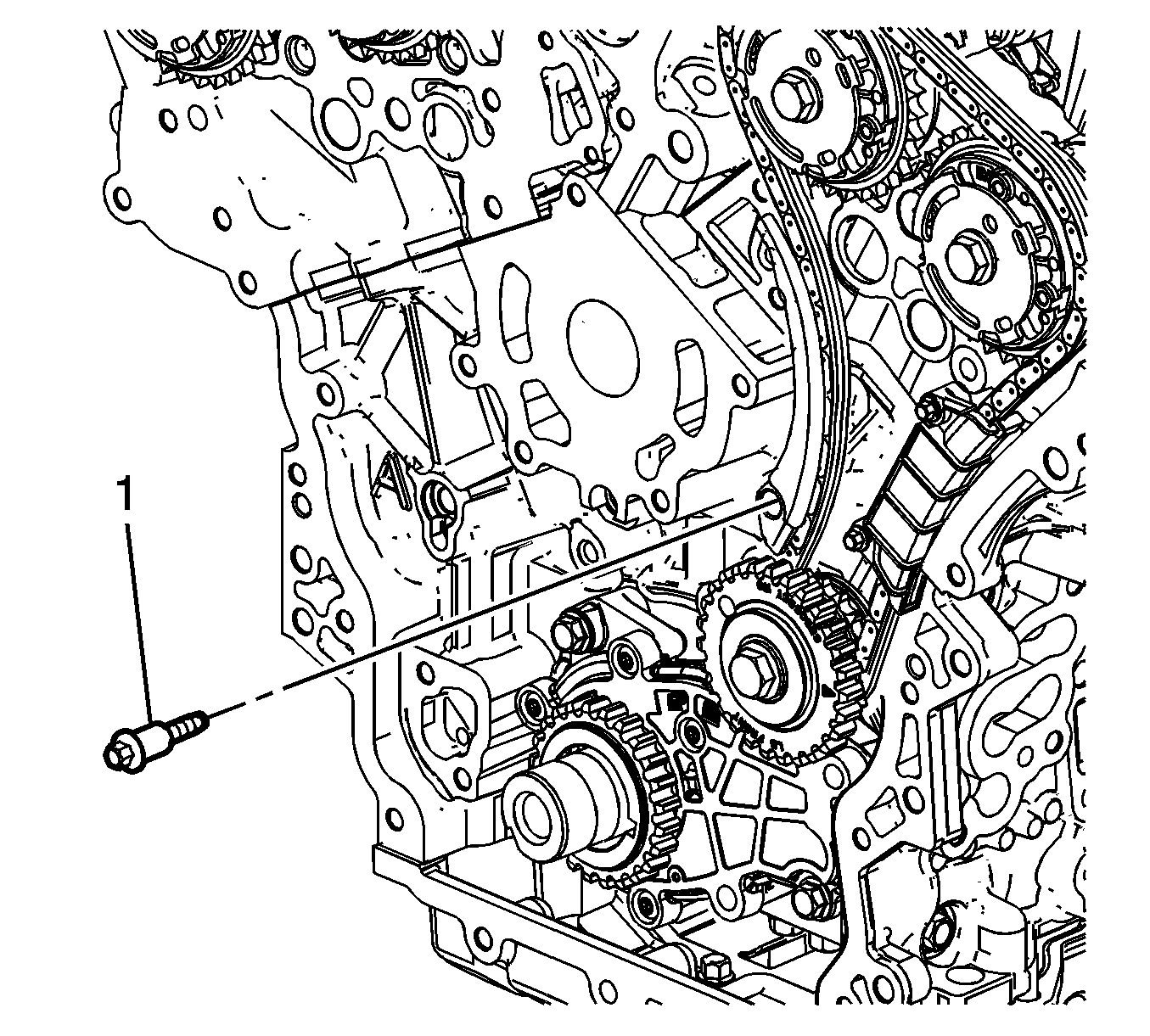 1