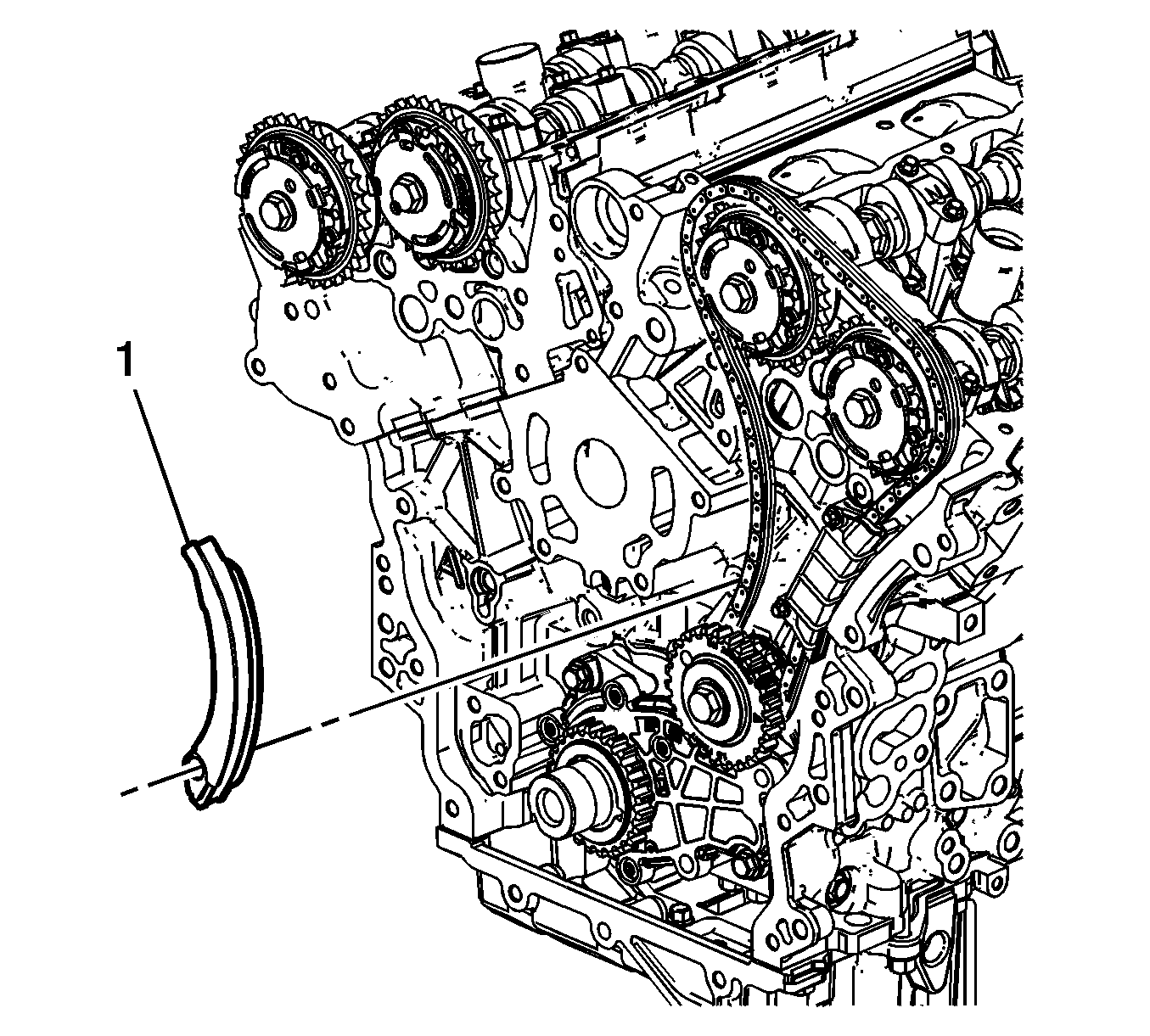 1