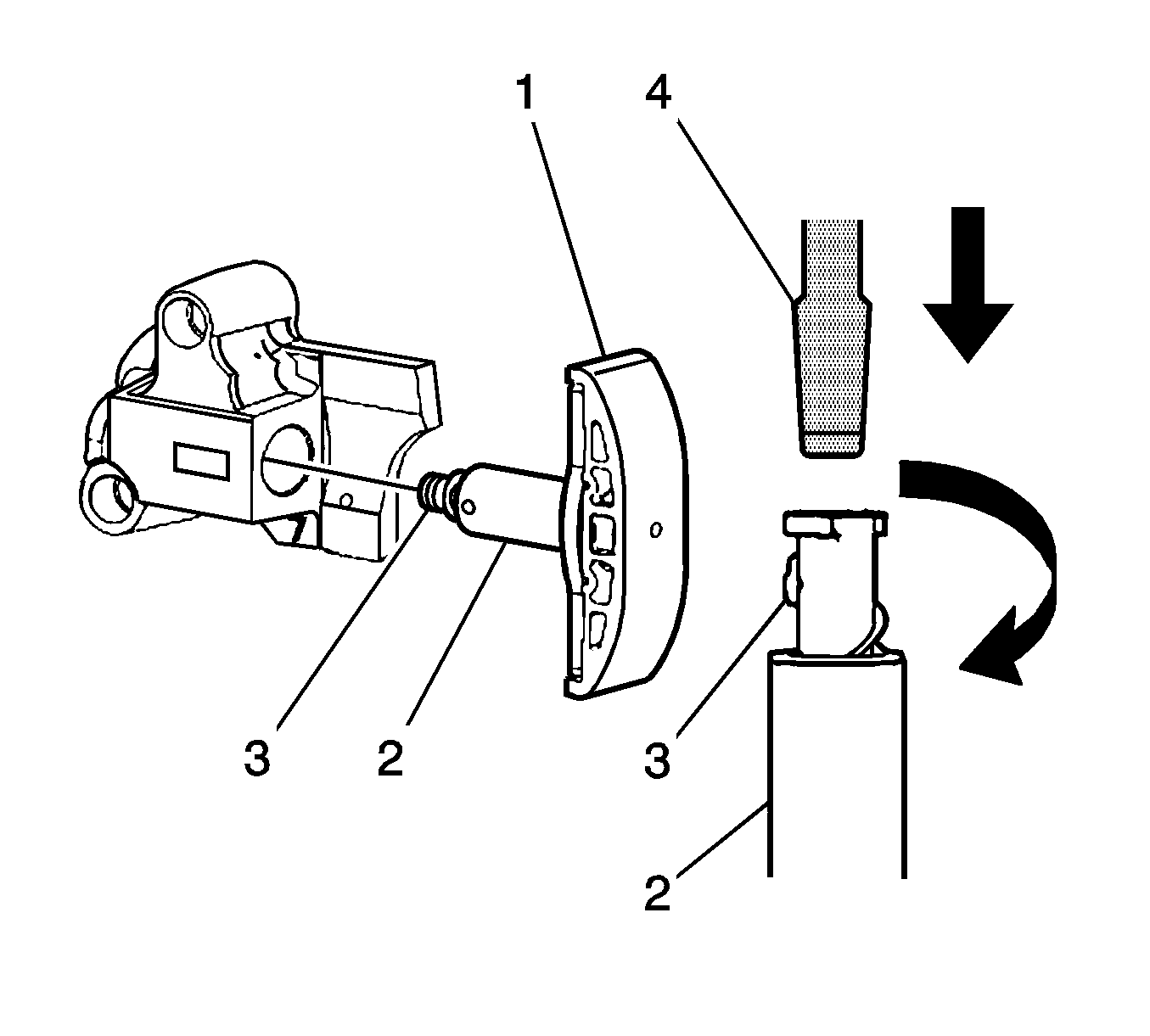 1
4
3
2
3
2