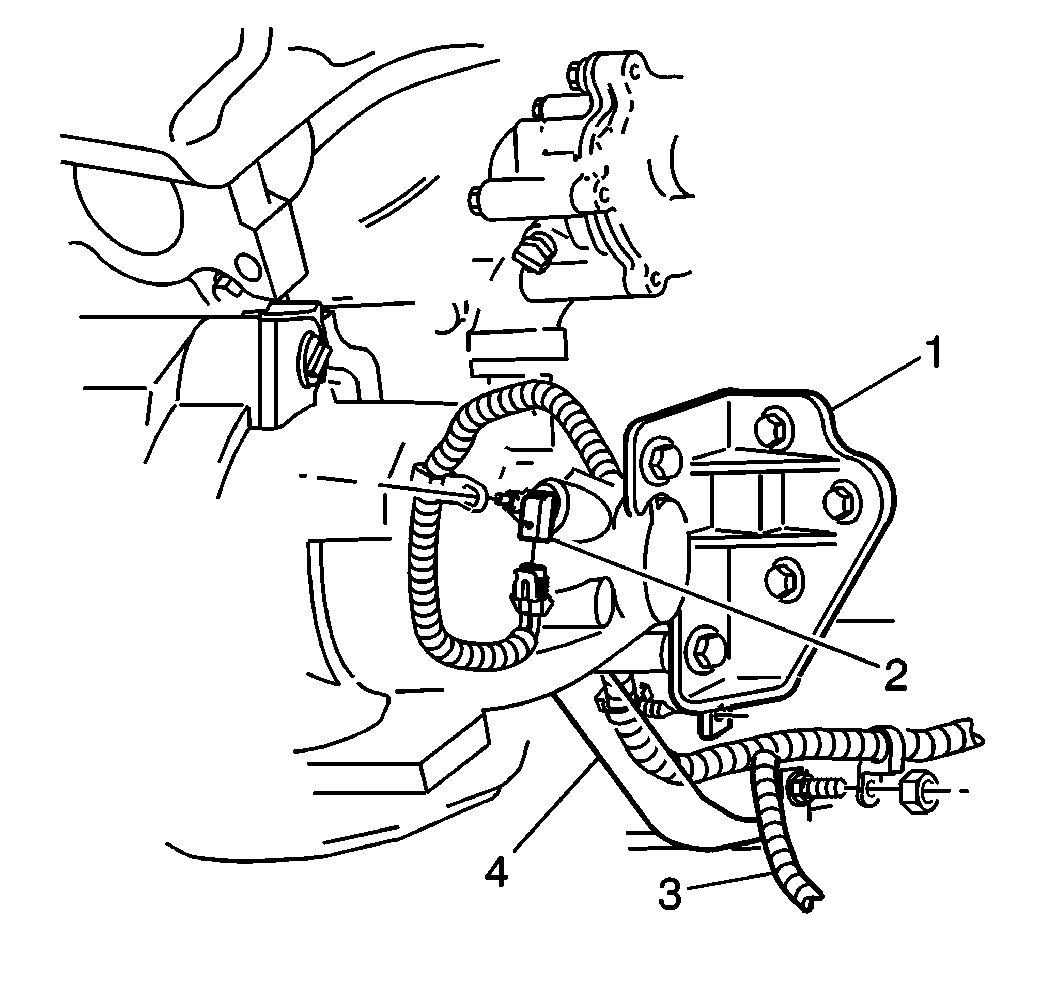 1
2
4
3