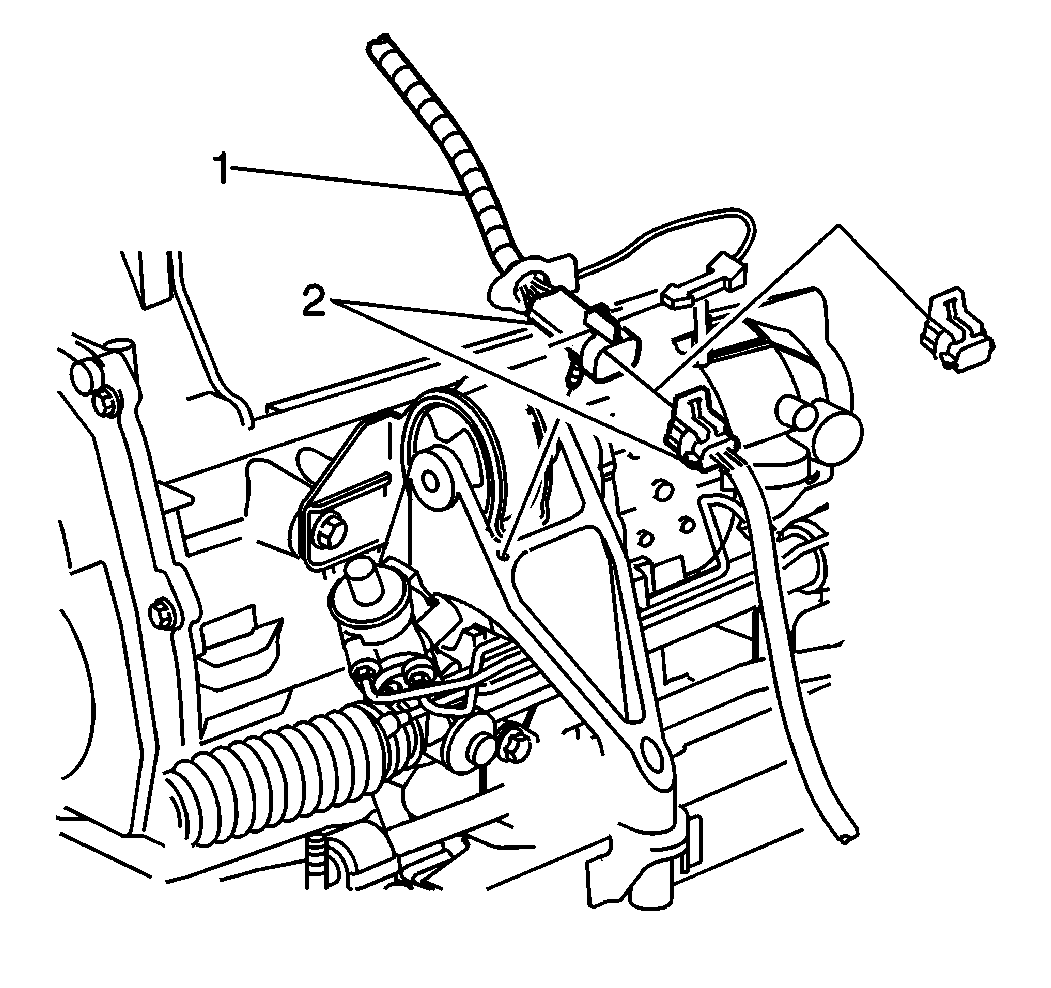 1
2