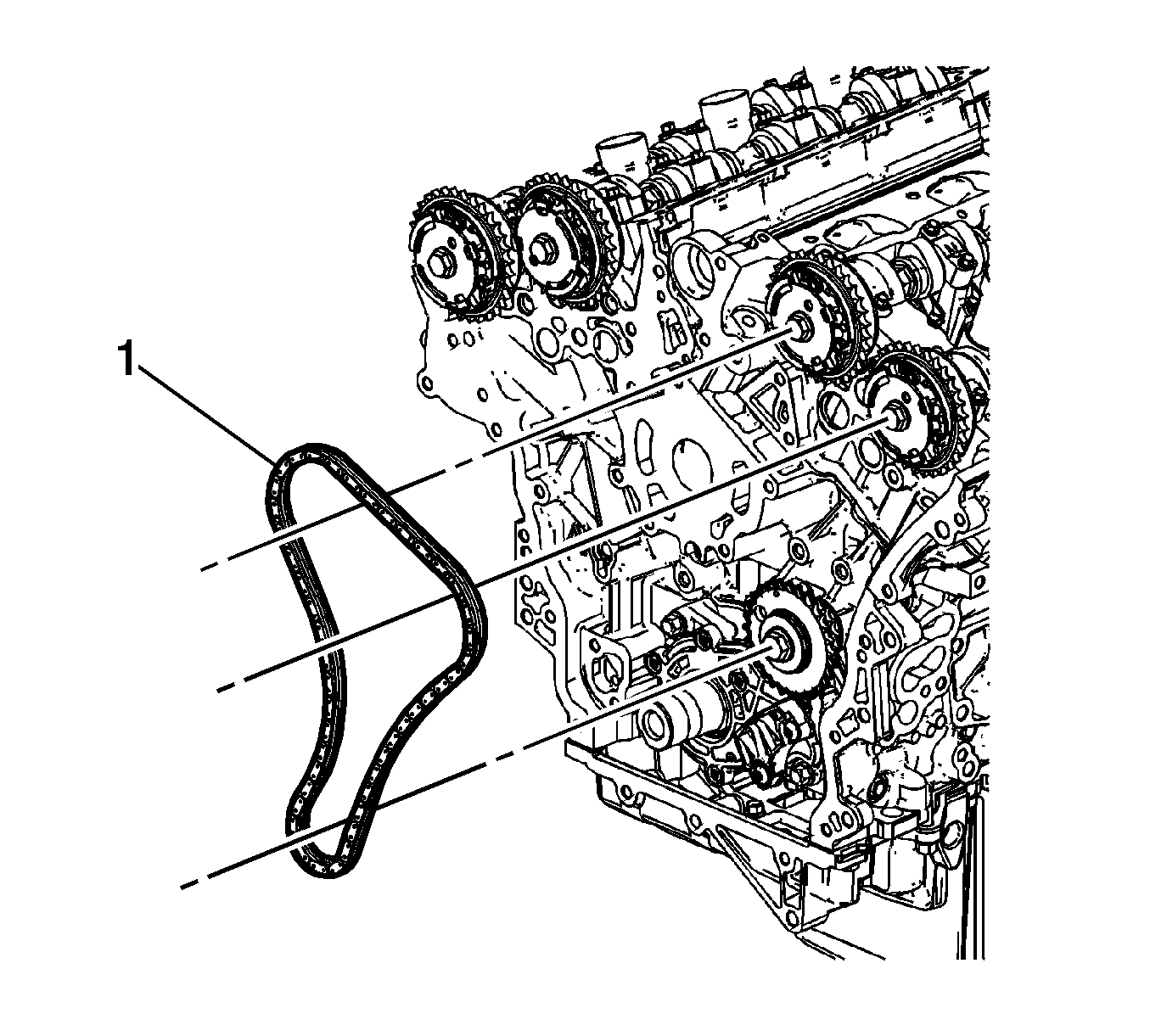 1