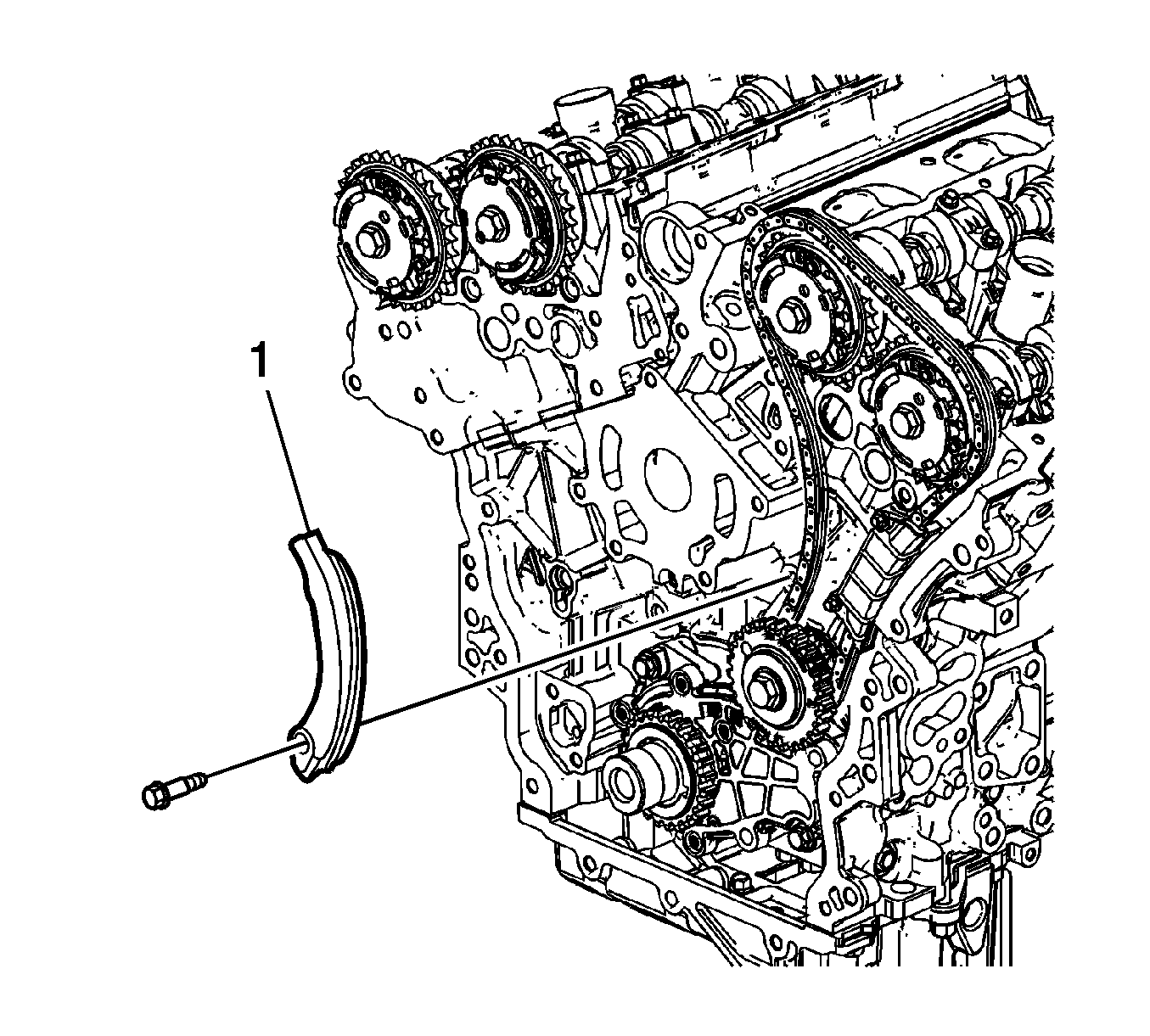 1