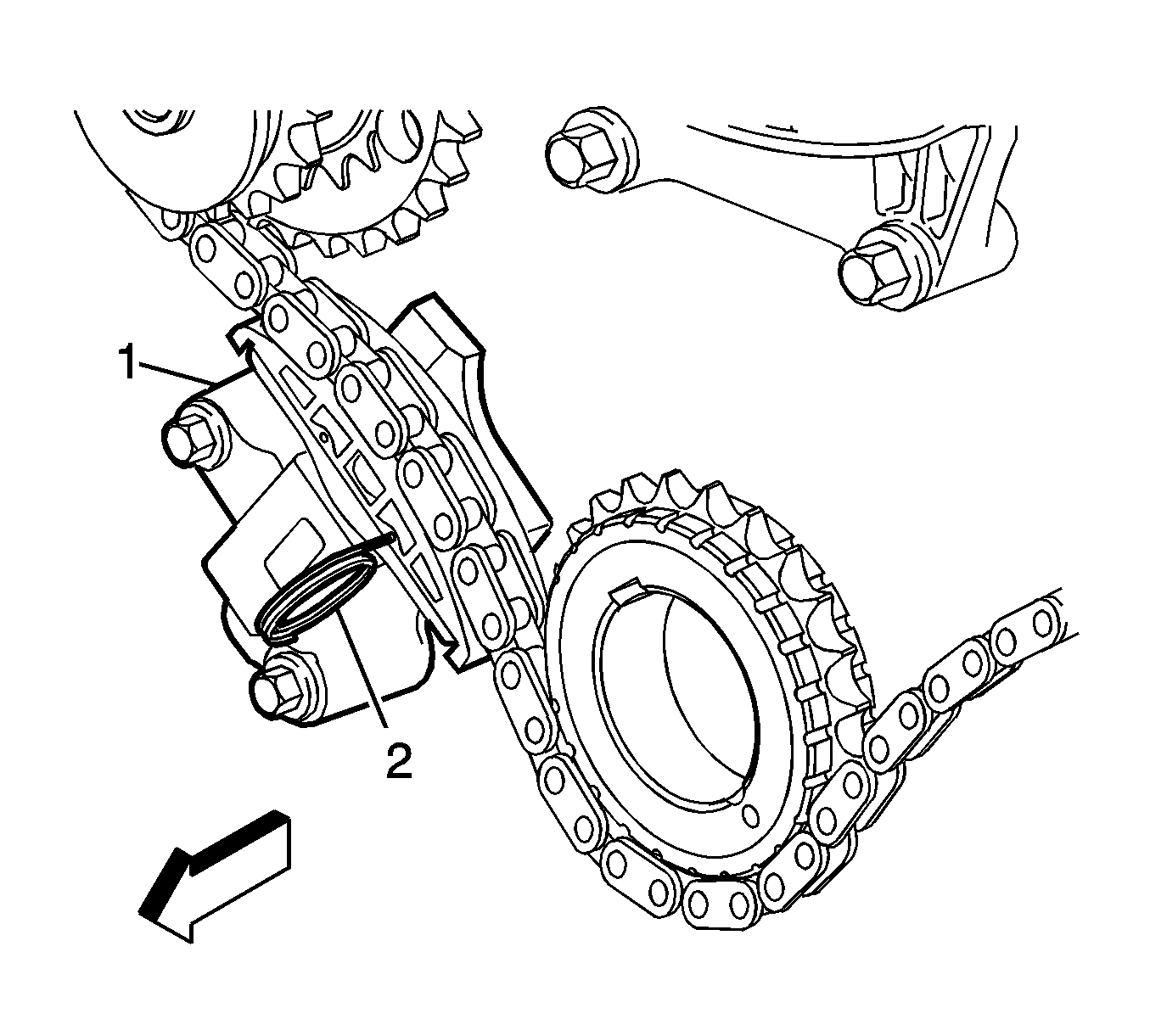 1
2