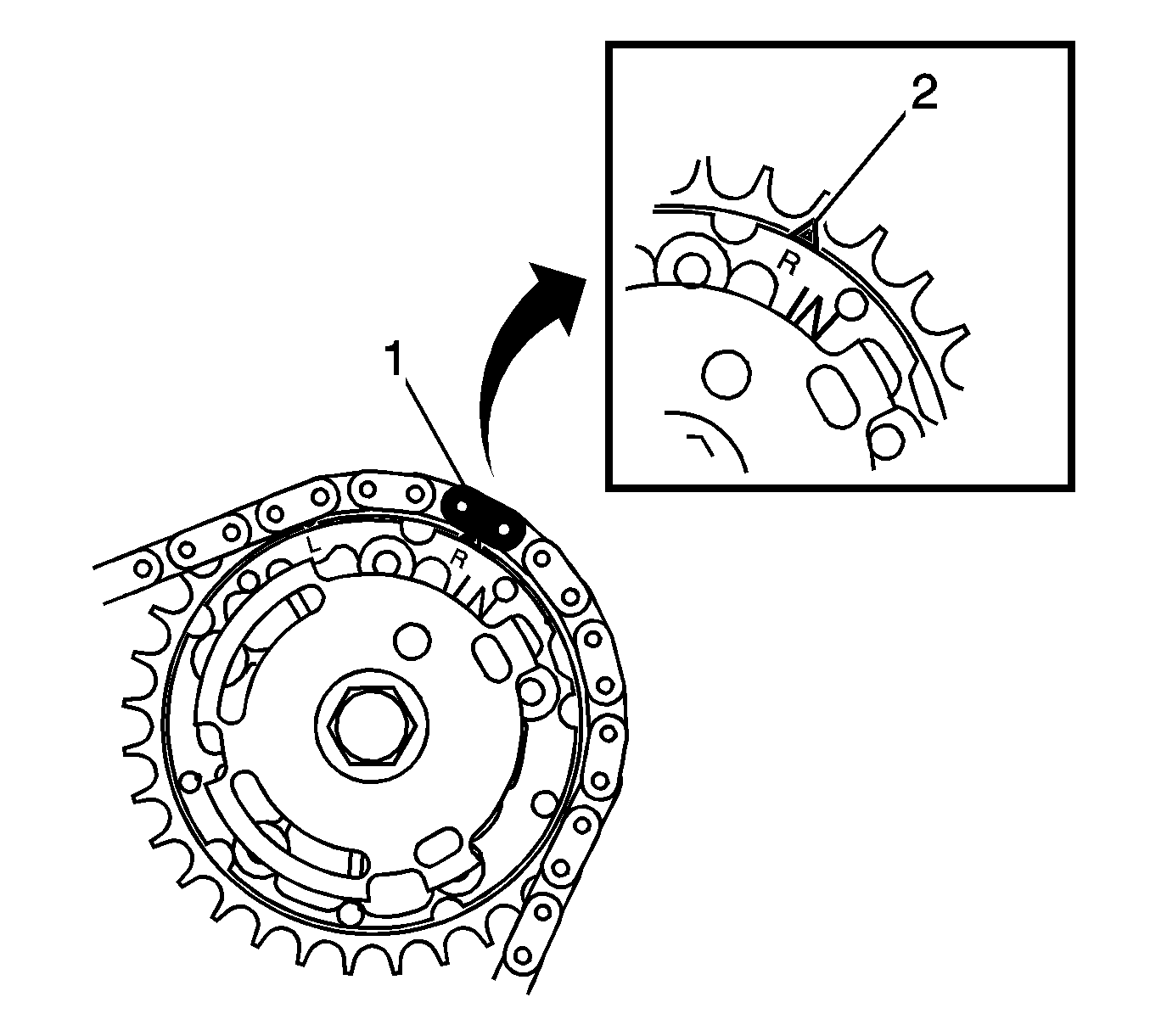 2
R
IN
1
L
R
IN