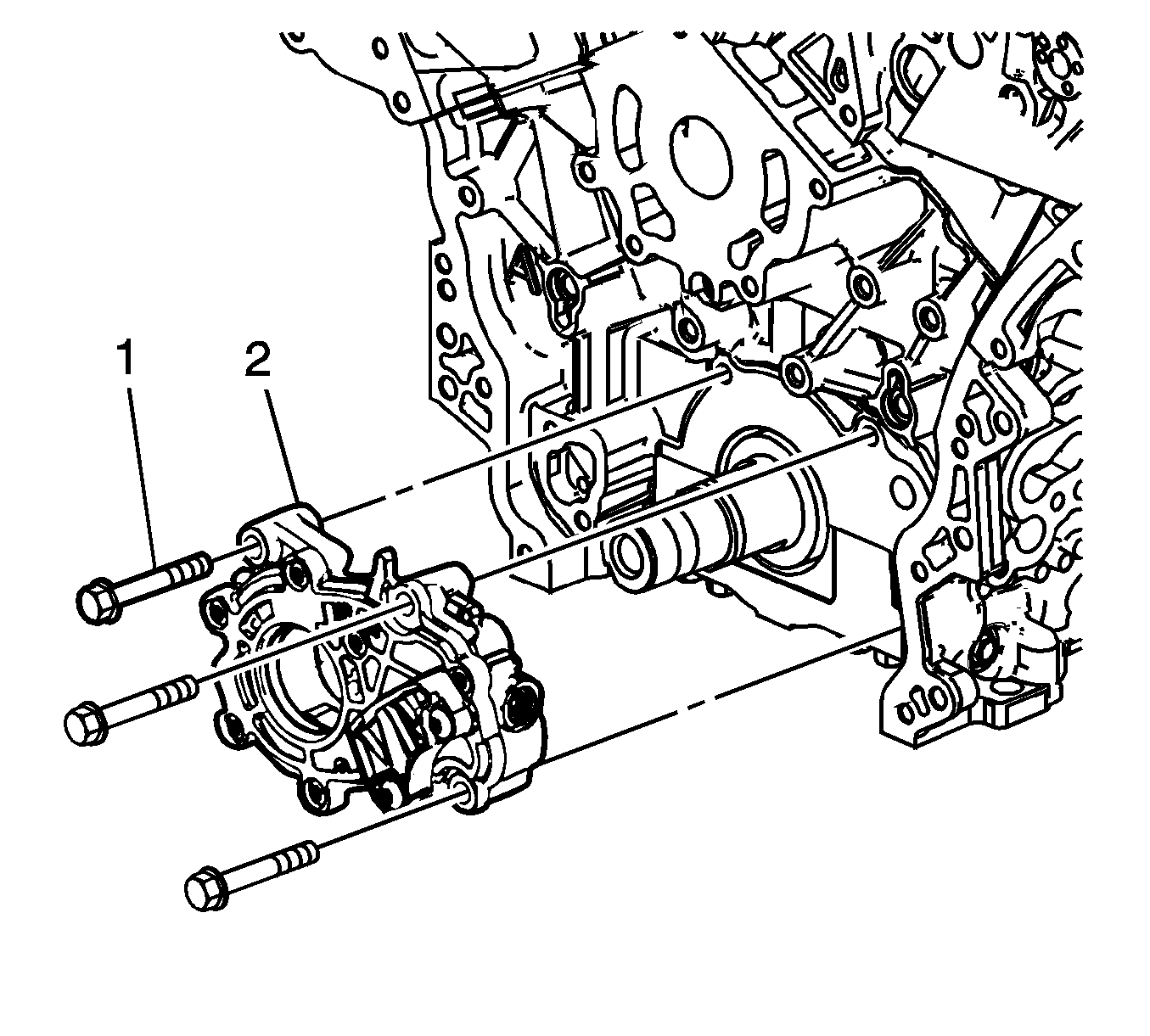 1
2