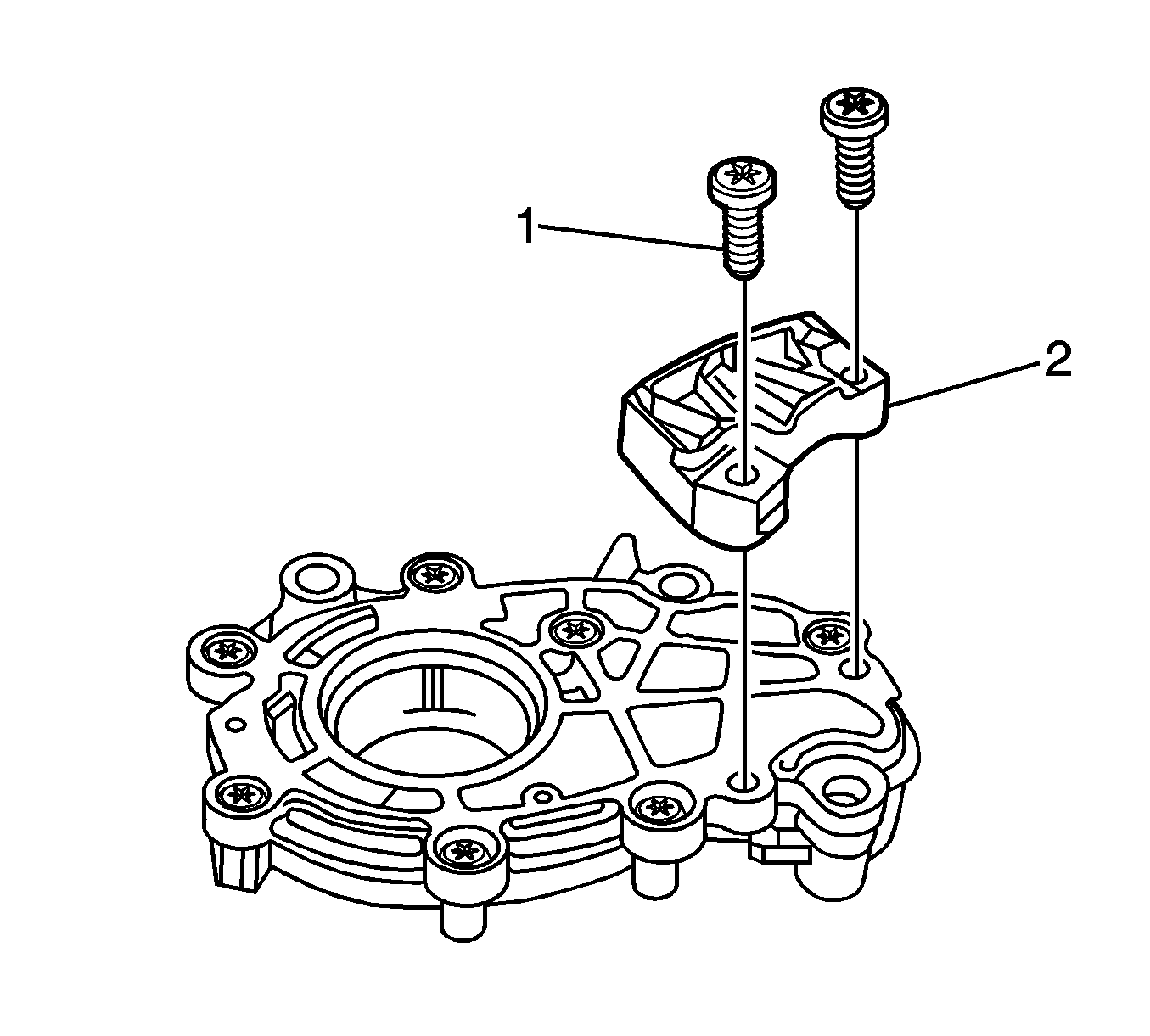 1
2