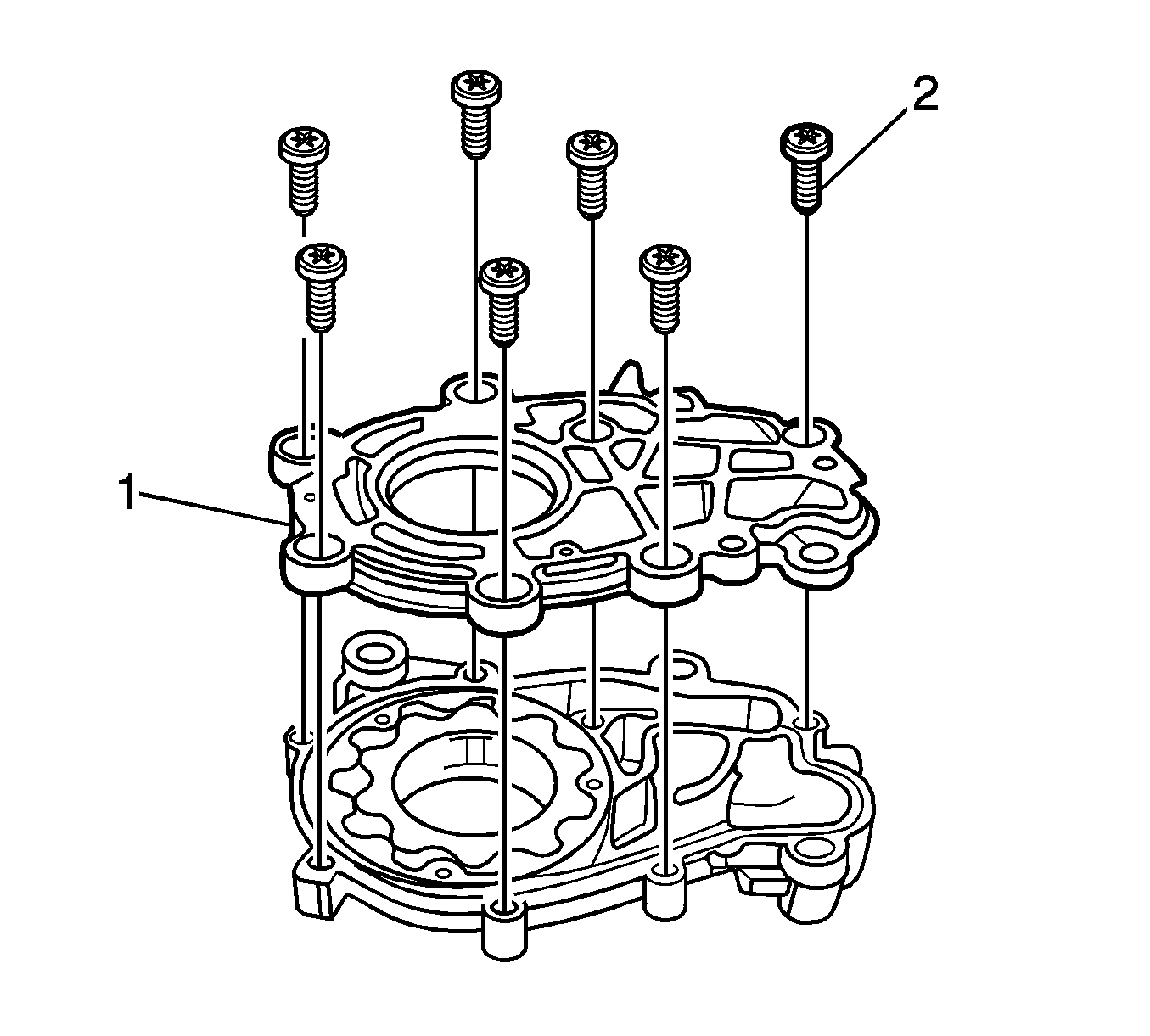 2
1