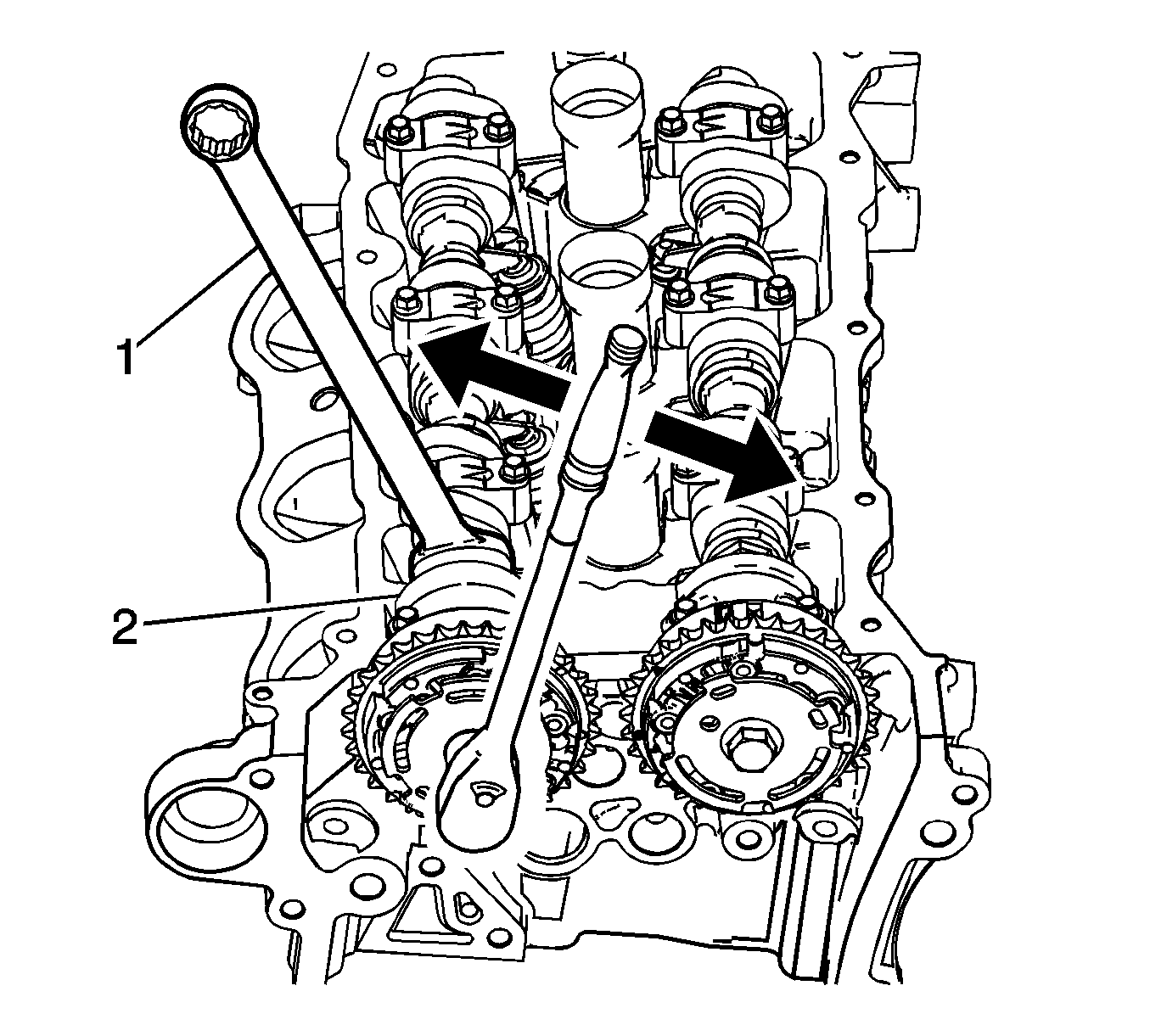 1
2