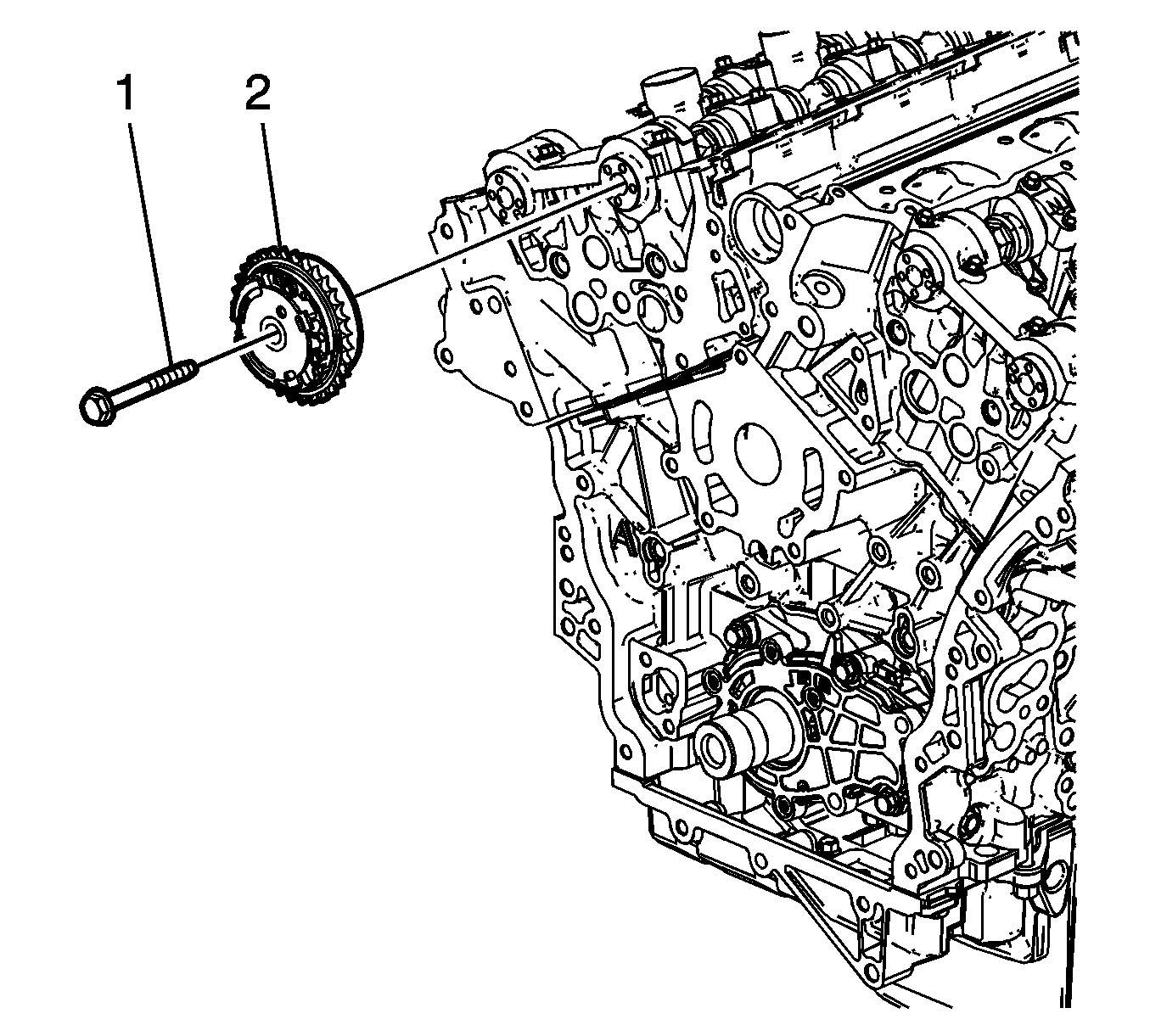 1
2