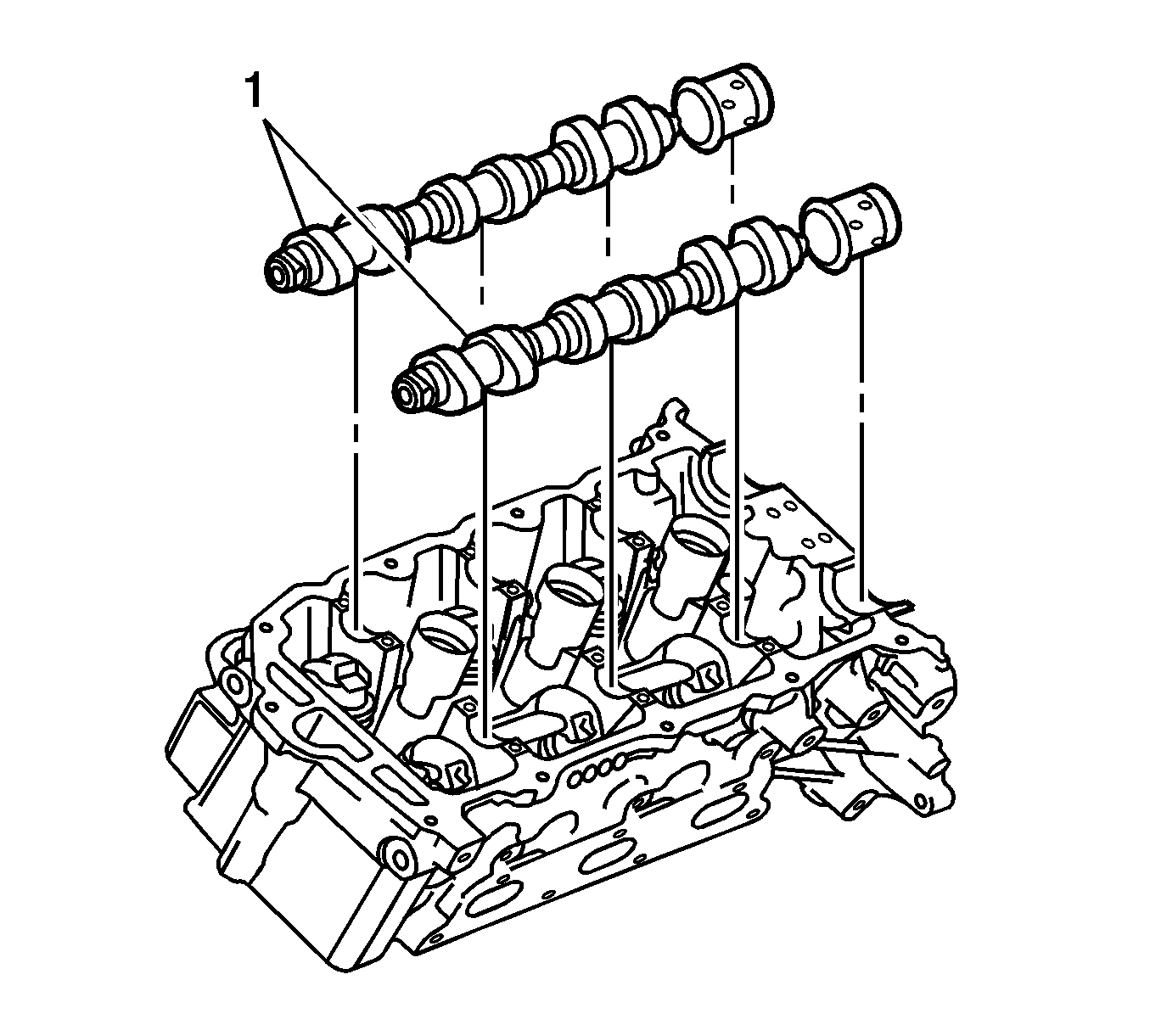 1