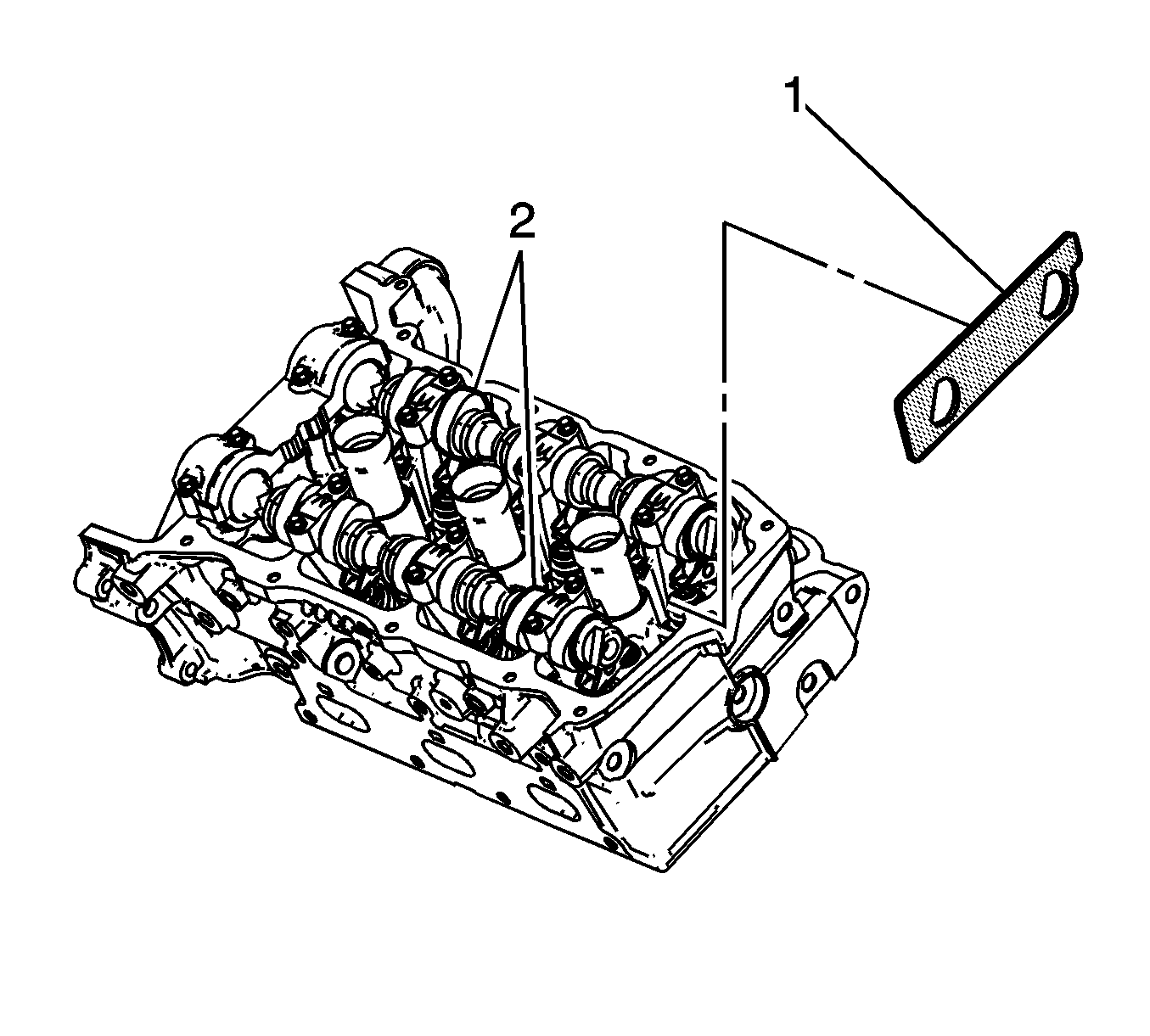 1

2