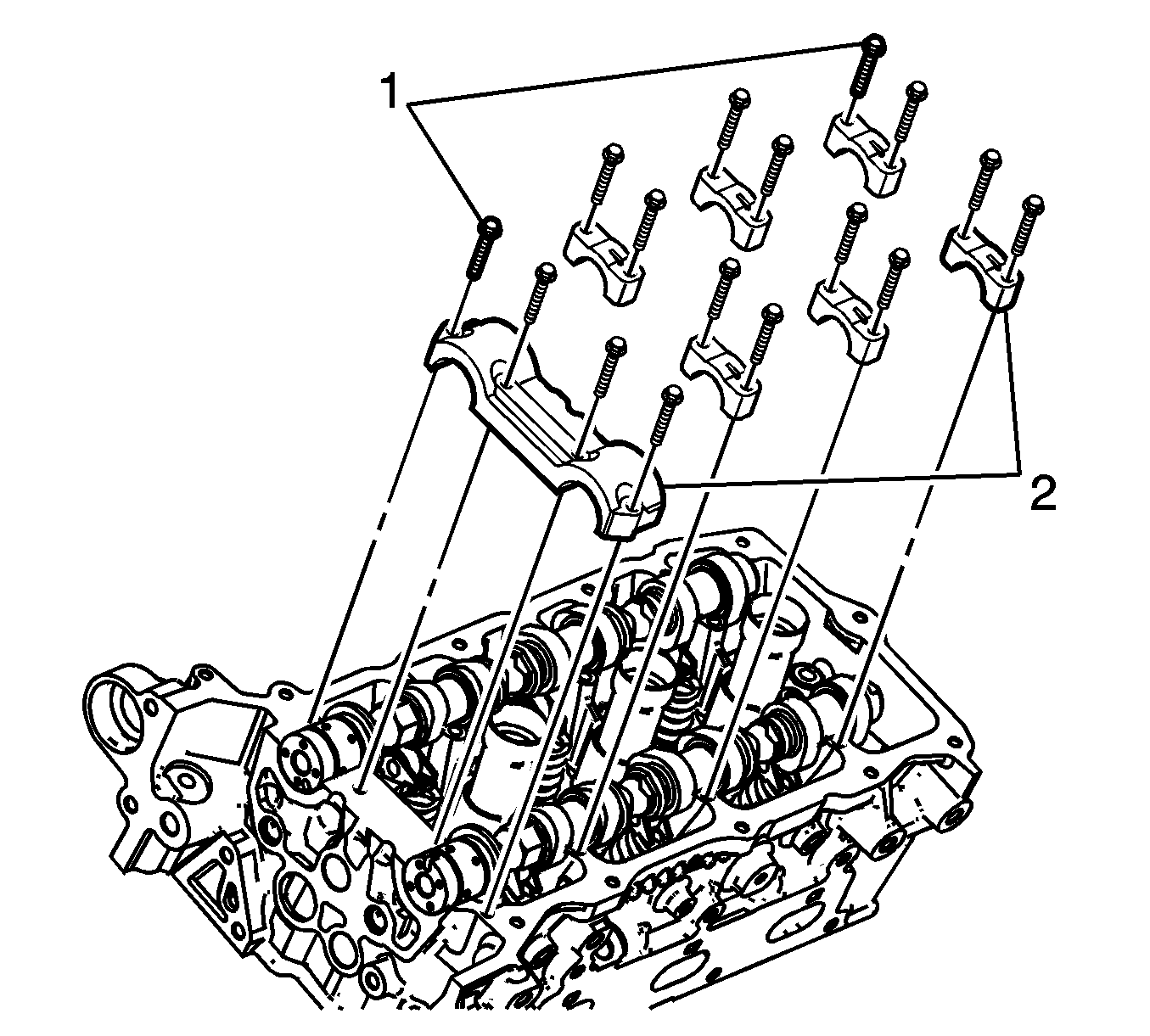 1
2