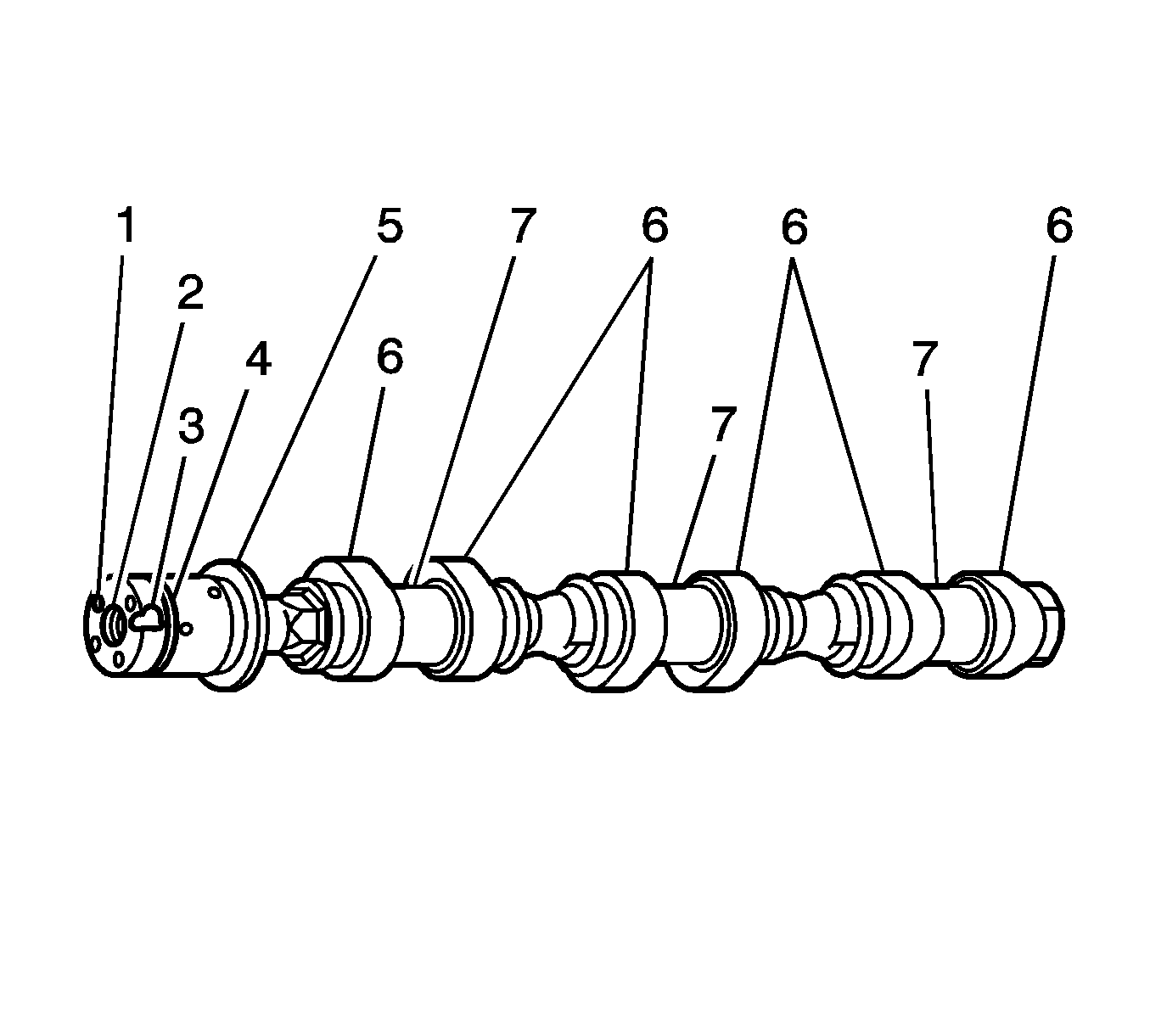 1
2
3
4
5
6
7
6
7
6
7
6