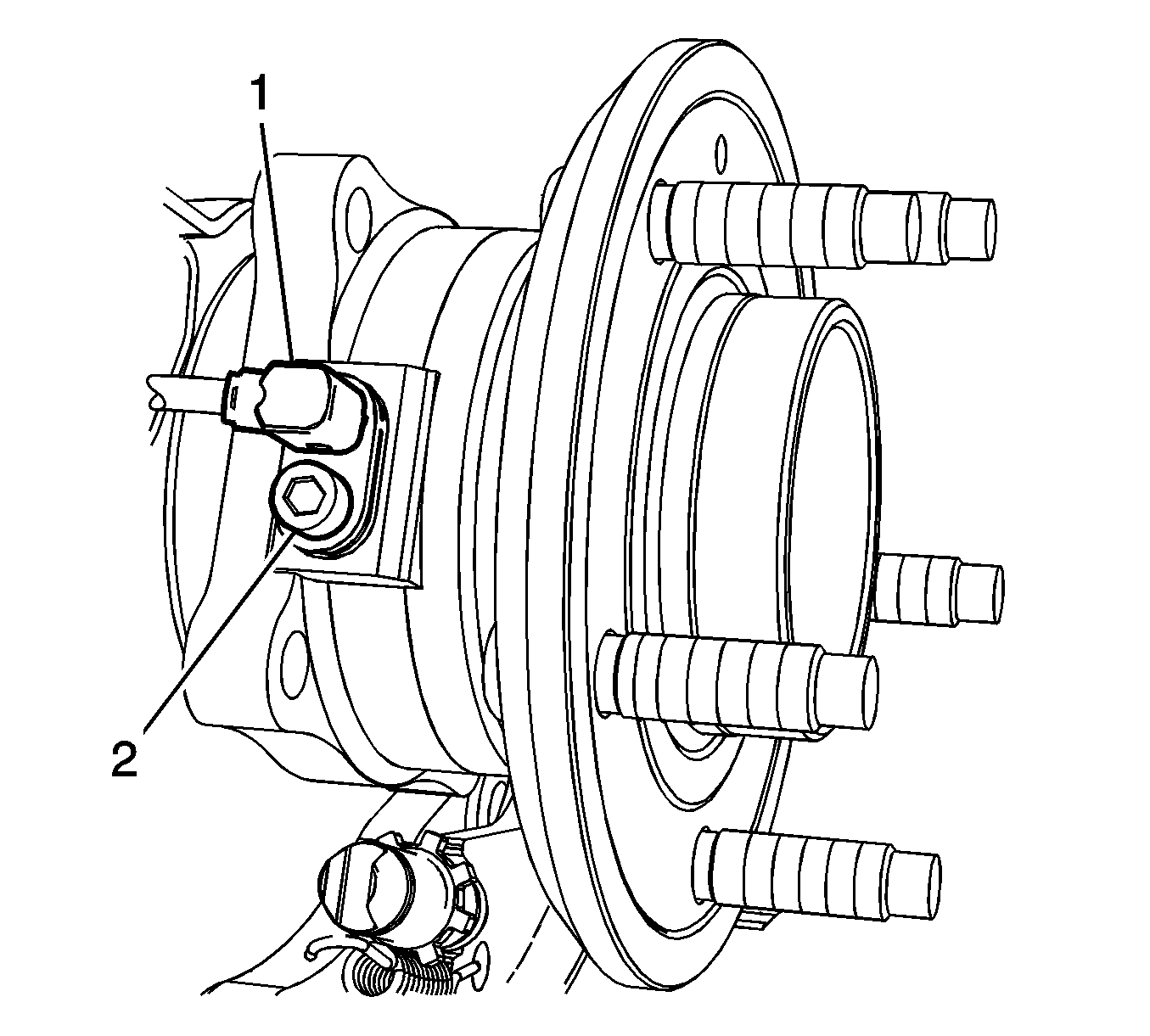 1
2