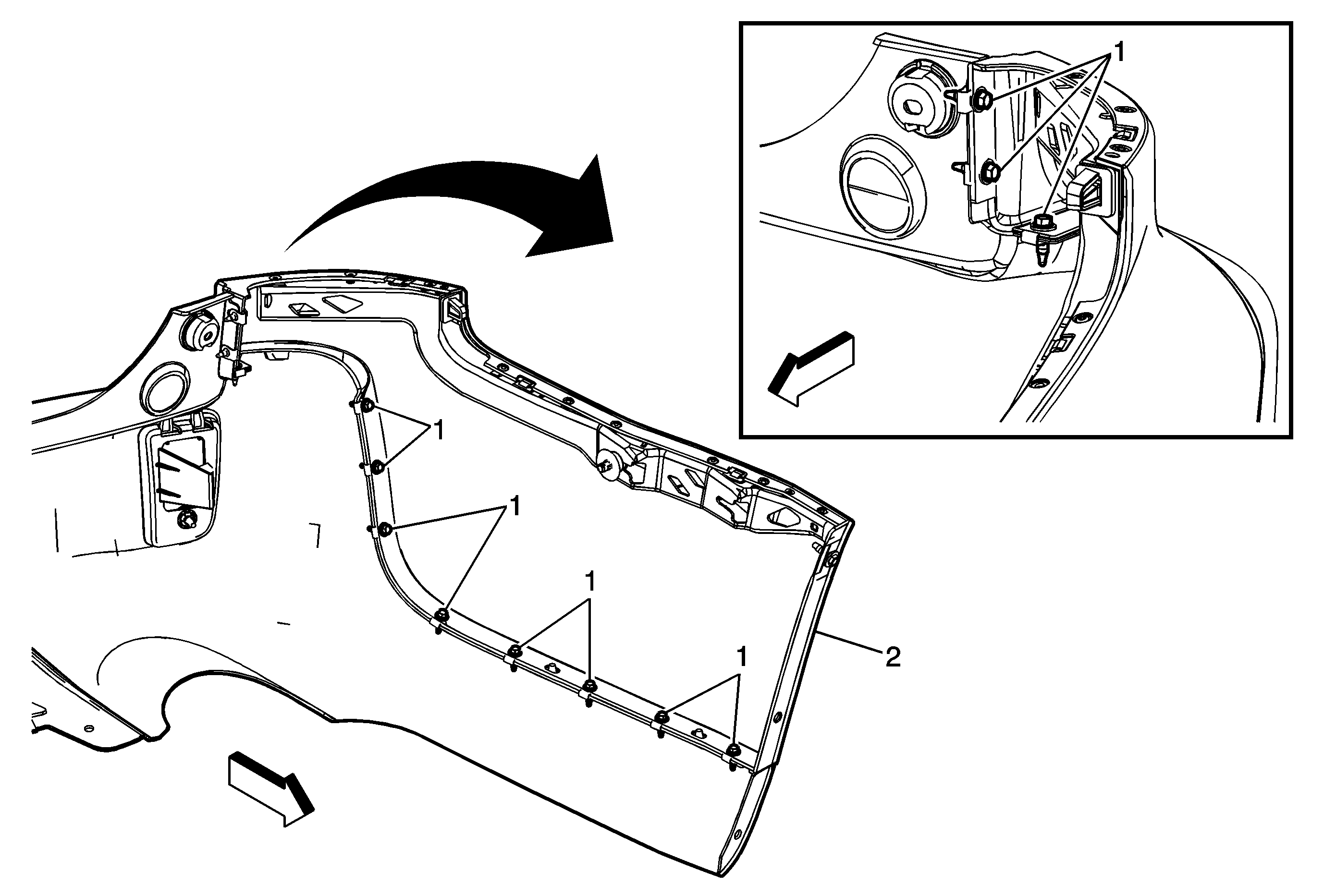 1
1
1
1
1
2