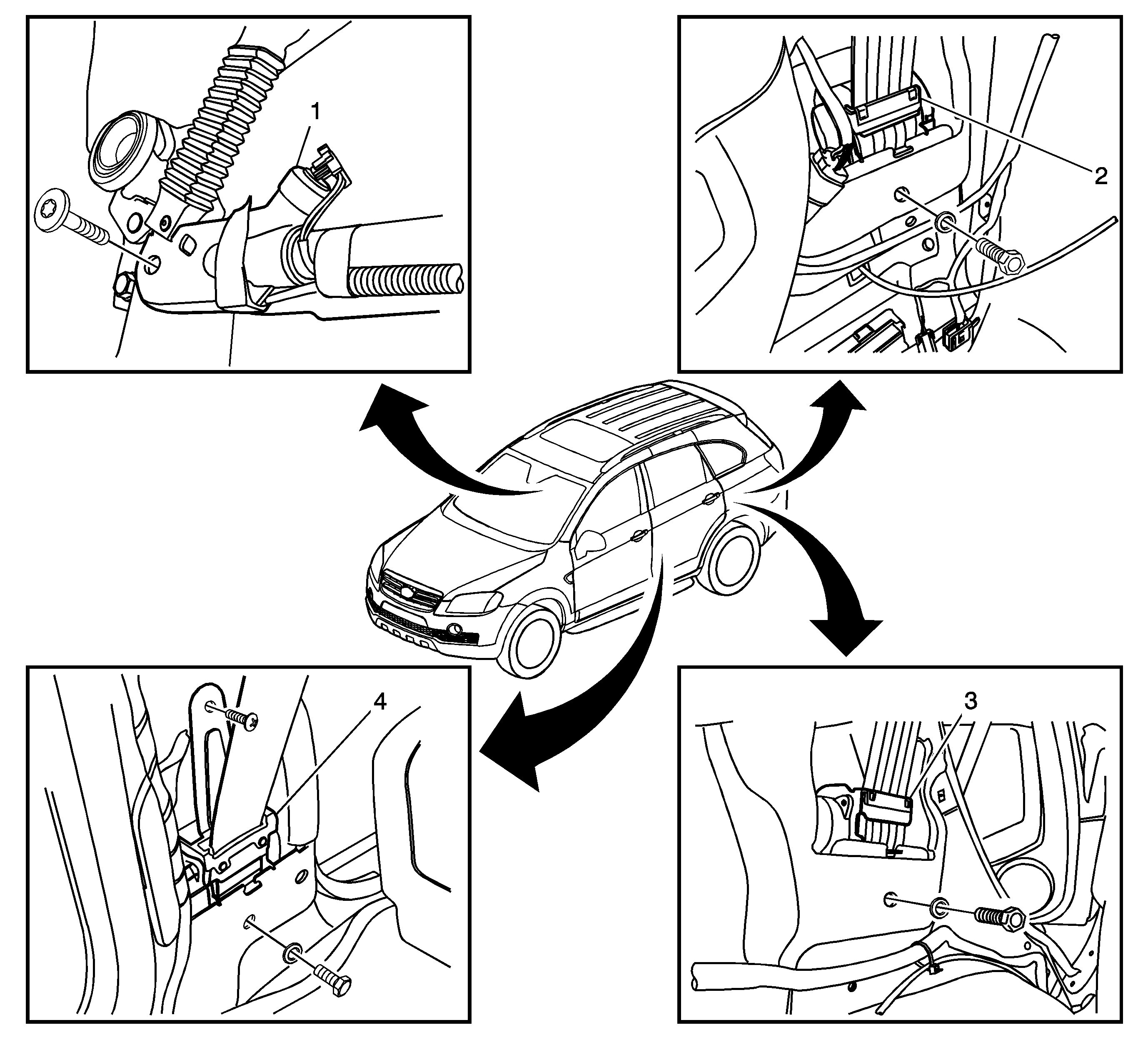 1

2

4

3