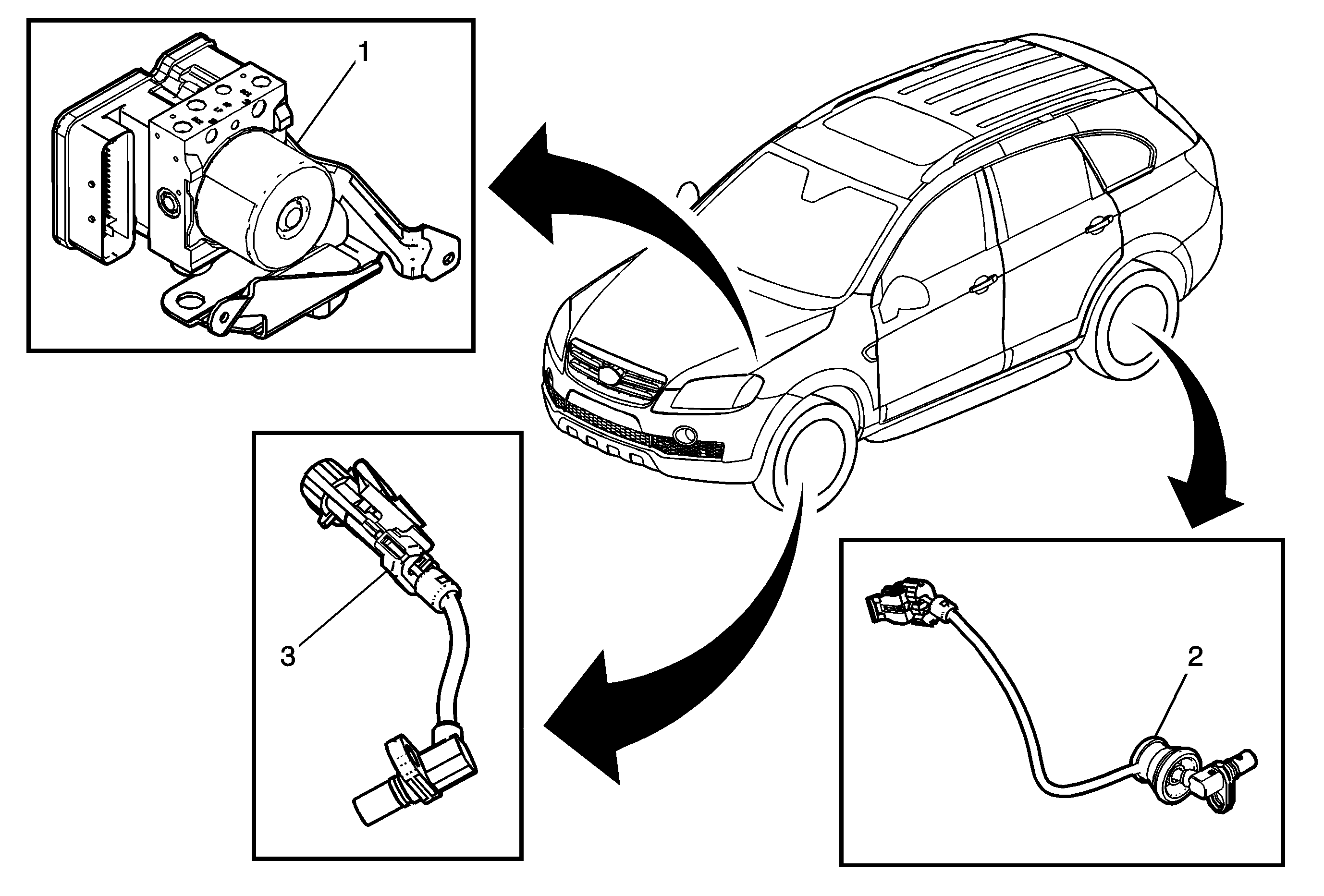 1

3

2