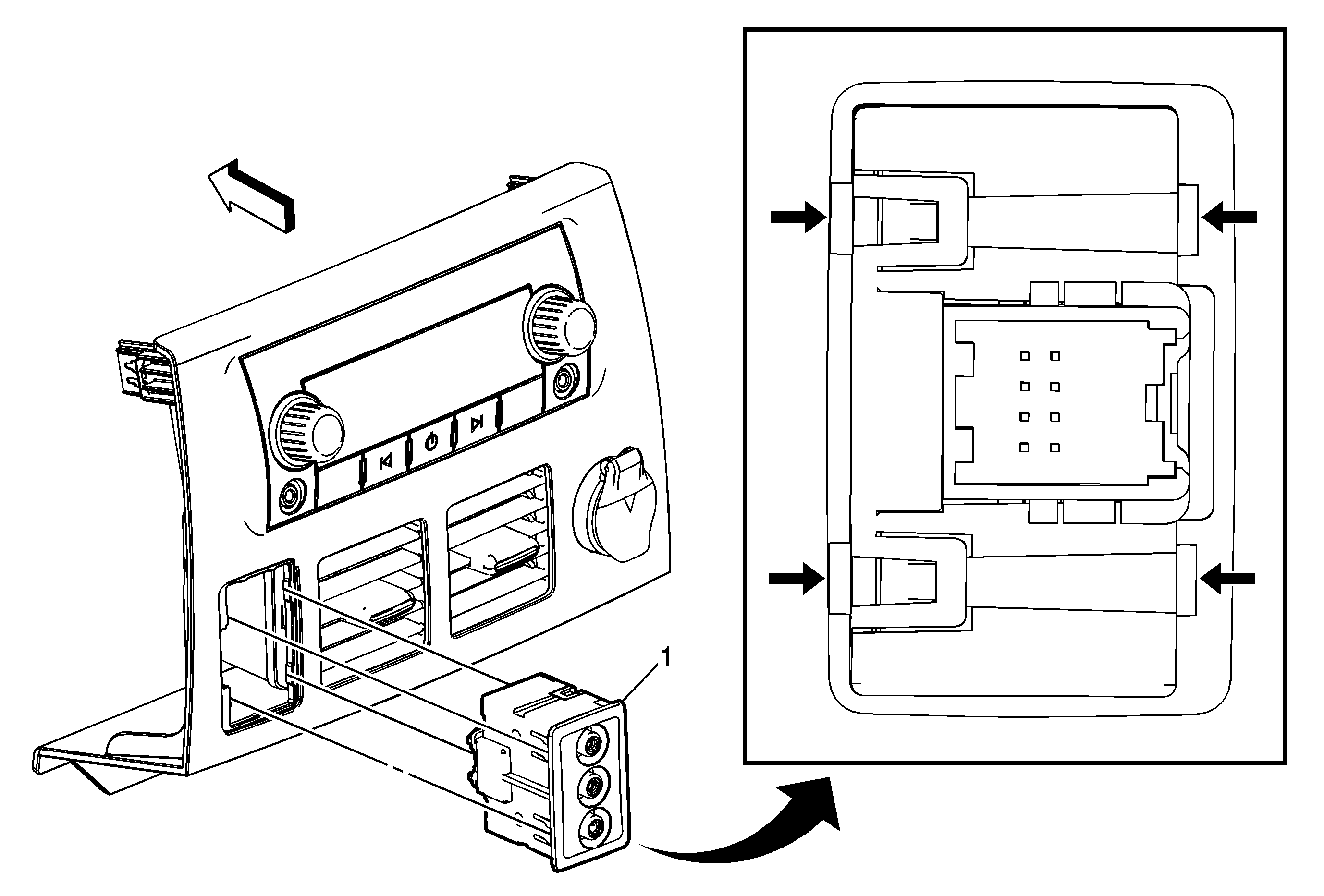 1