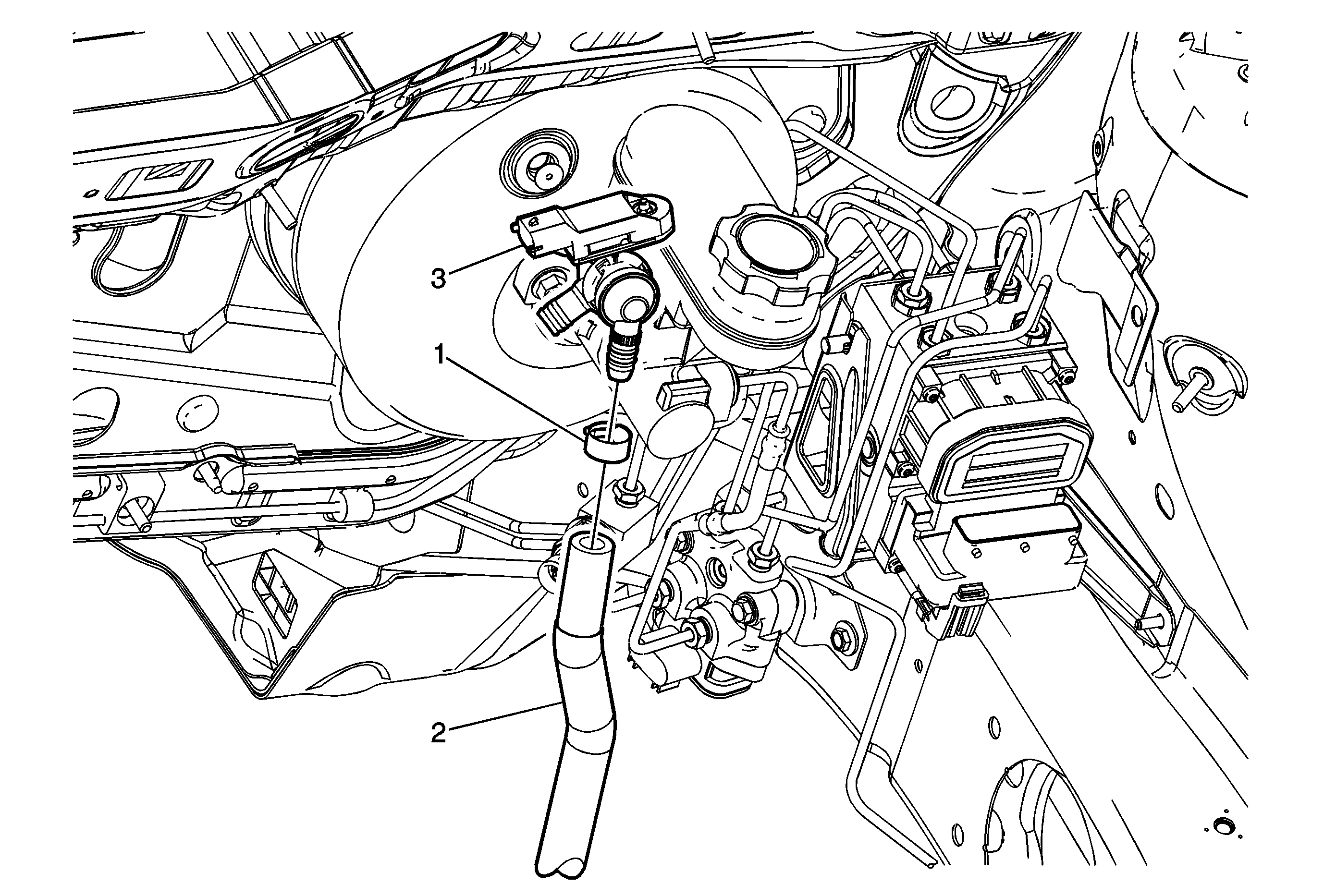 3

1

2