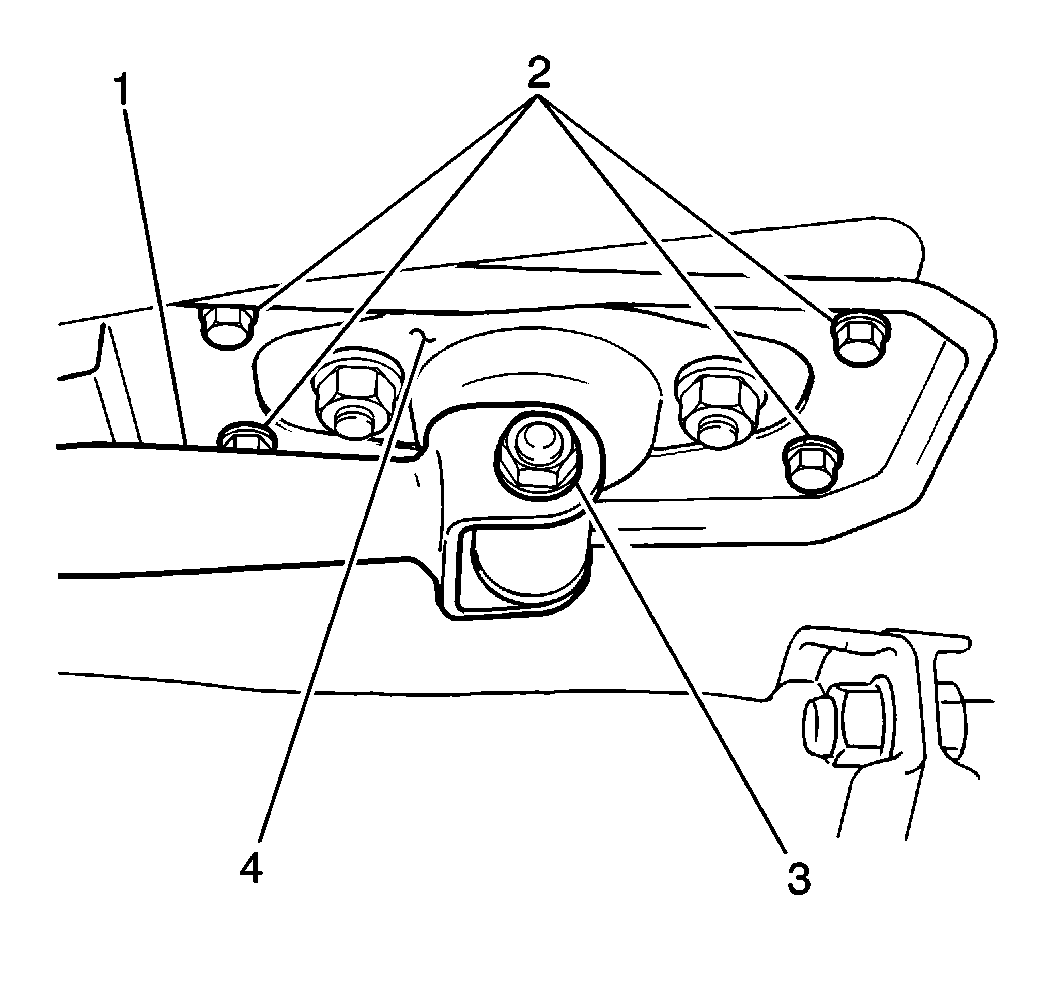 1
2
4
3