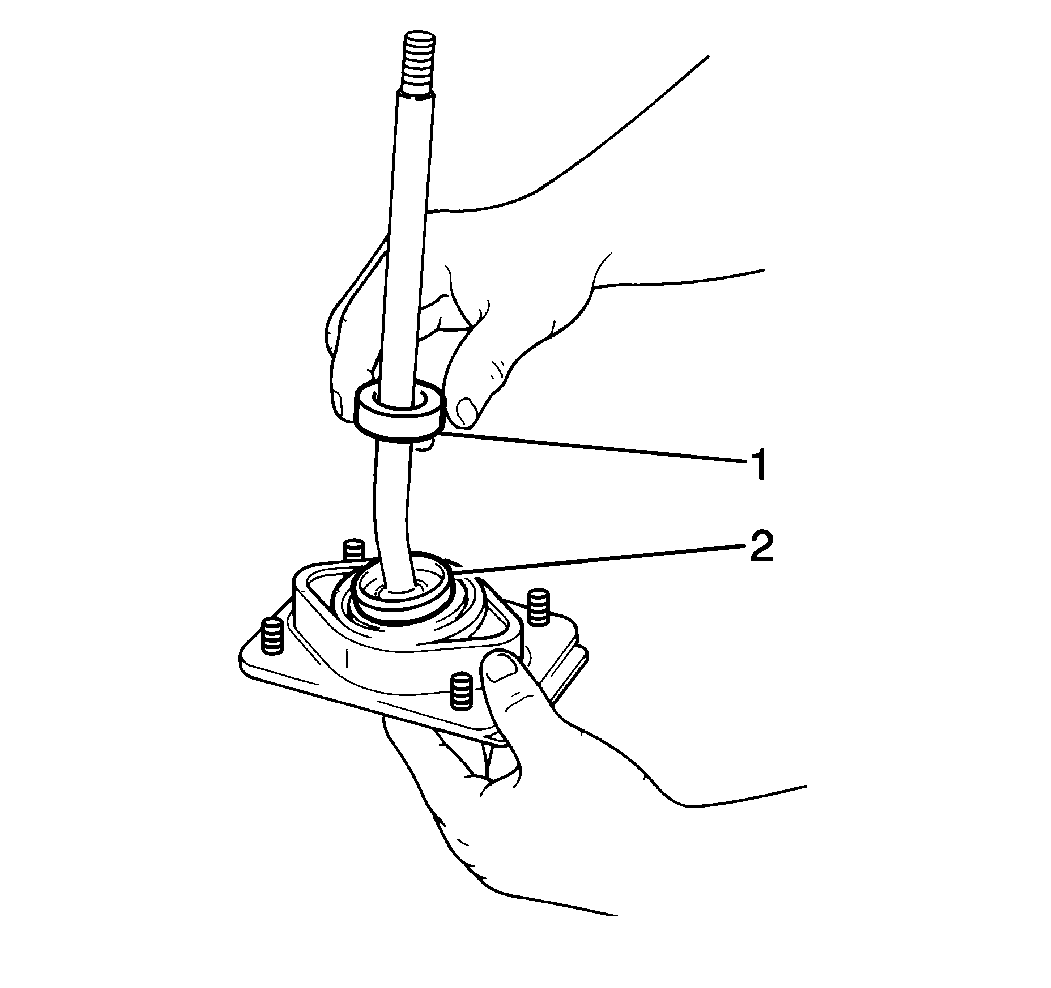 1
2