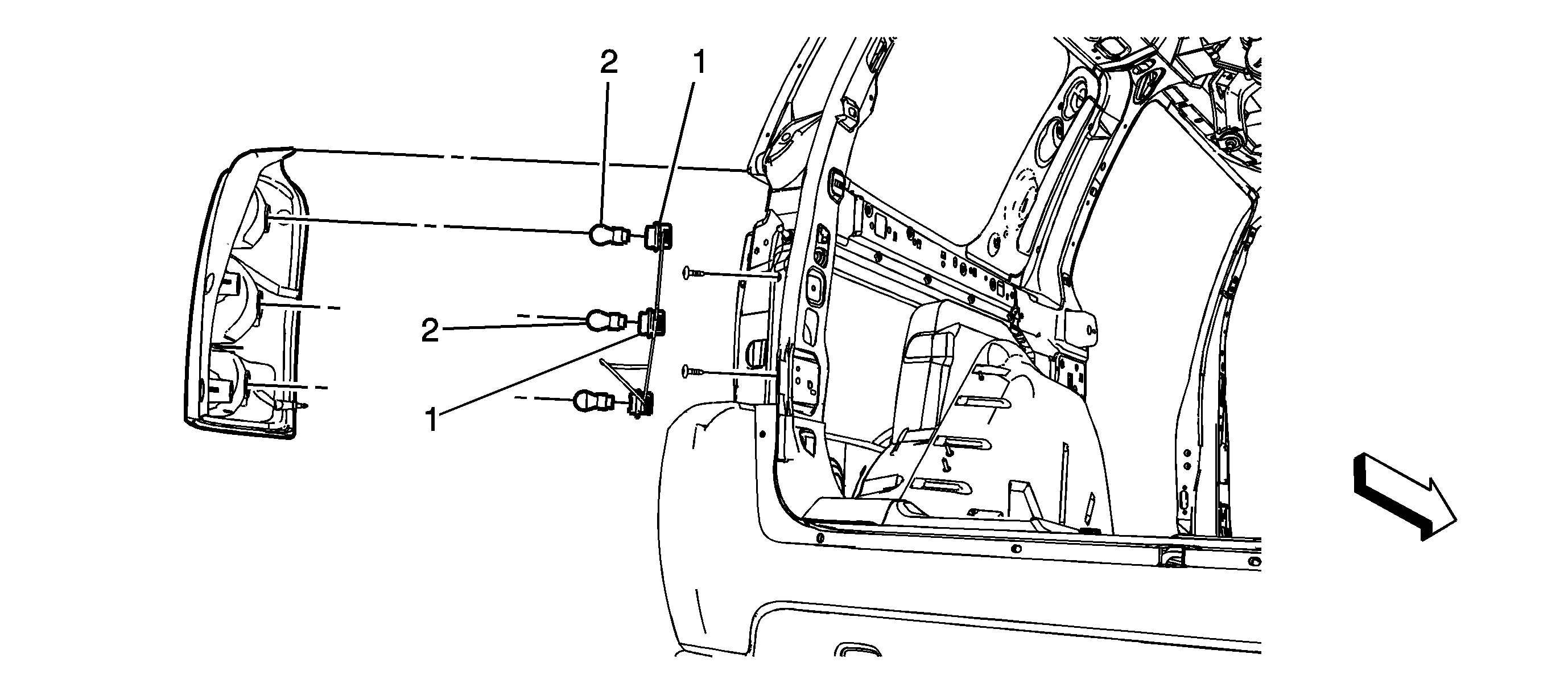 2
1
2
1