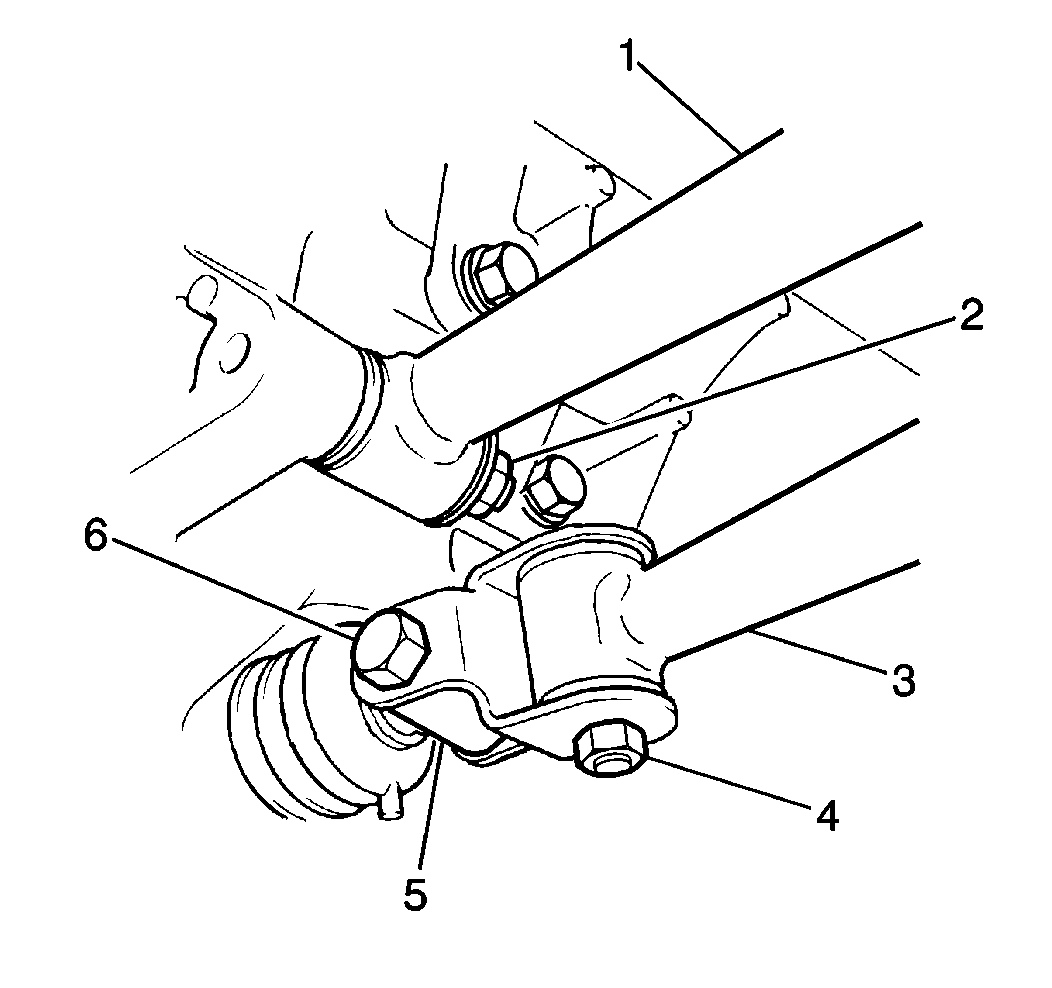 1
2
6
3
4
5