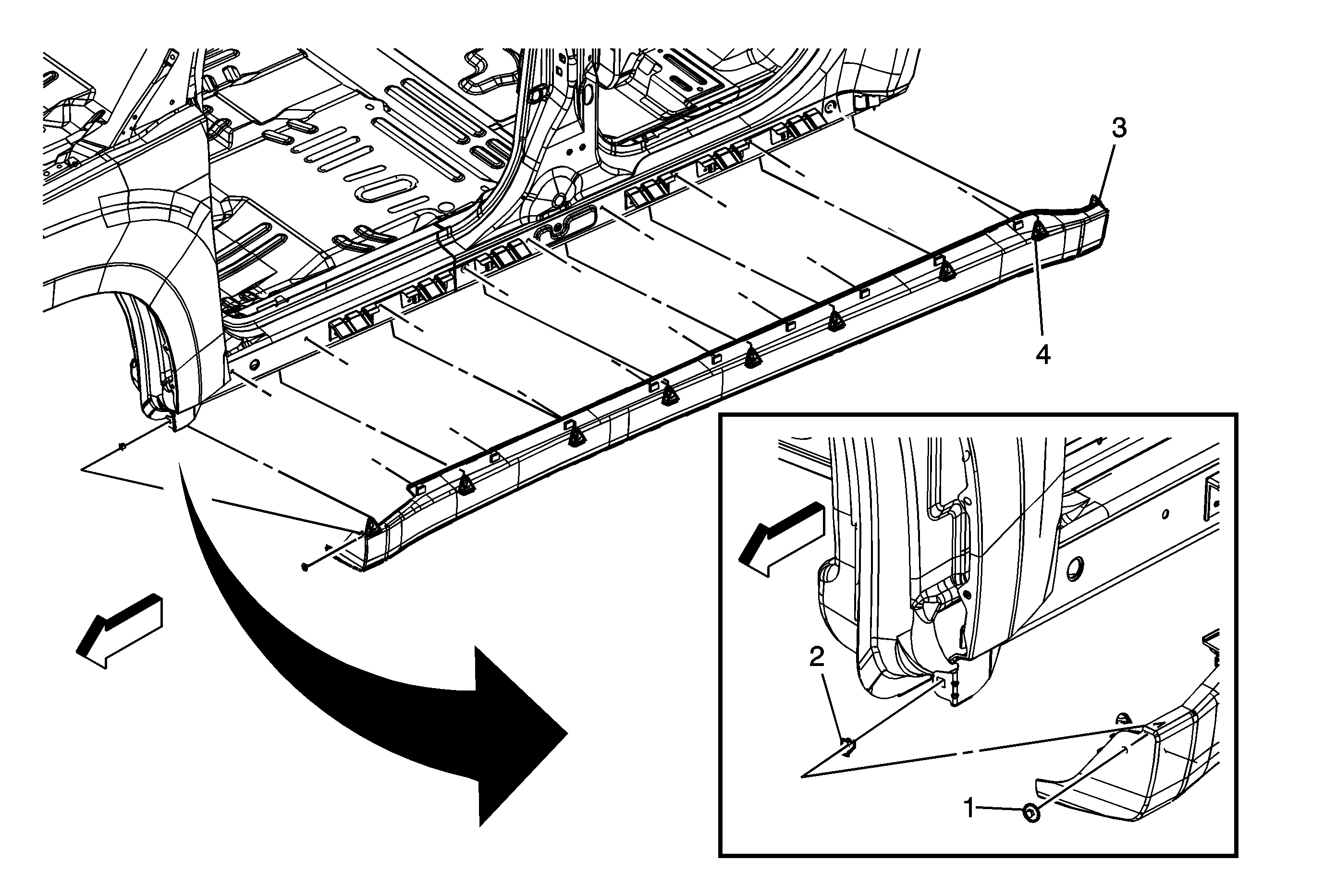 3

4

2

1