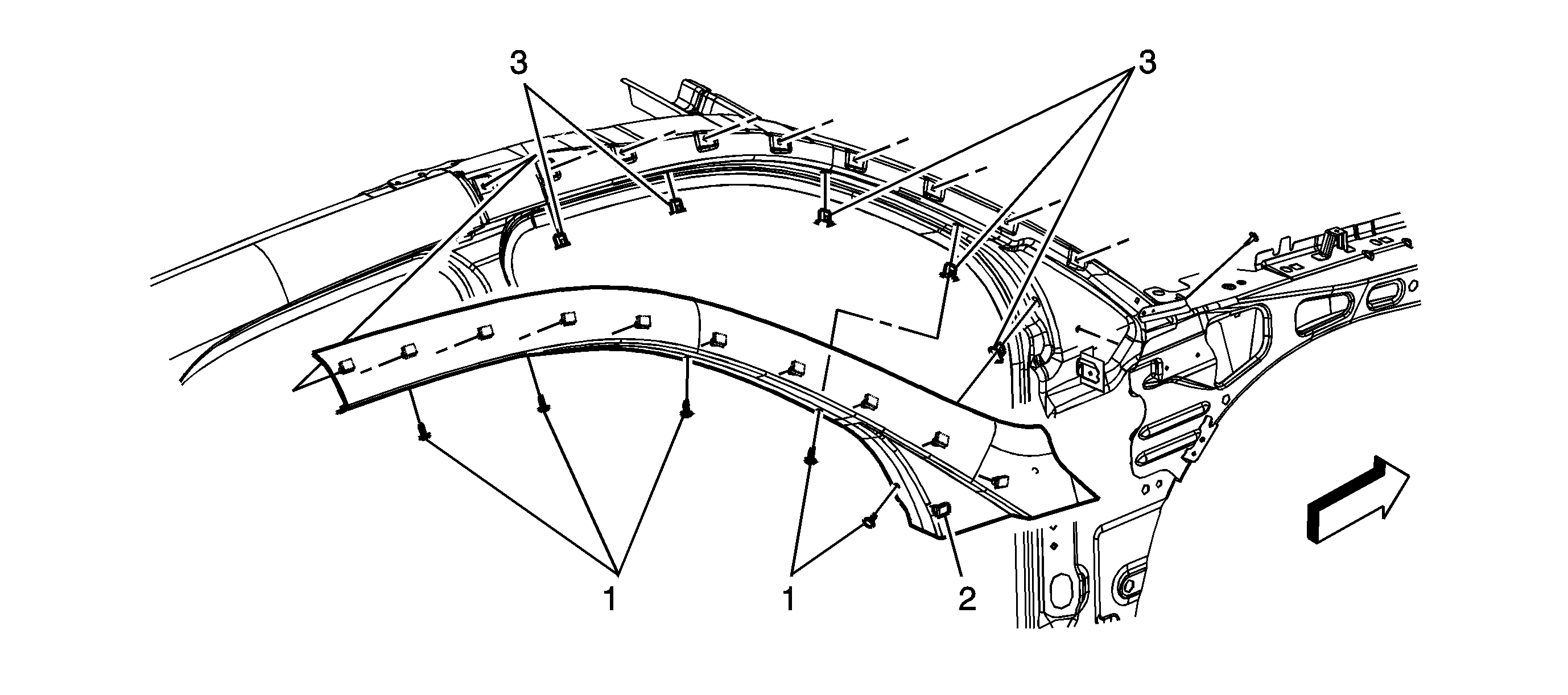 3
3
1
1
2