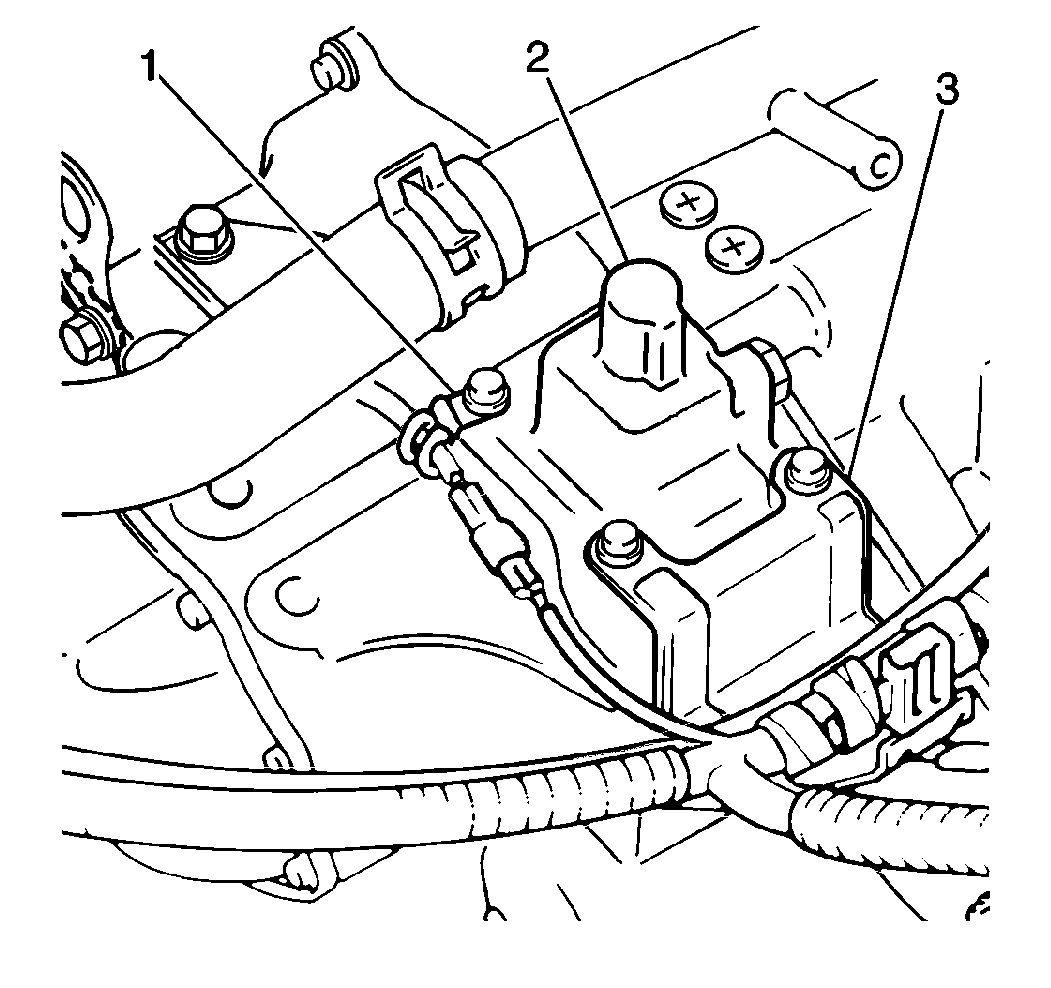 1
2
3