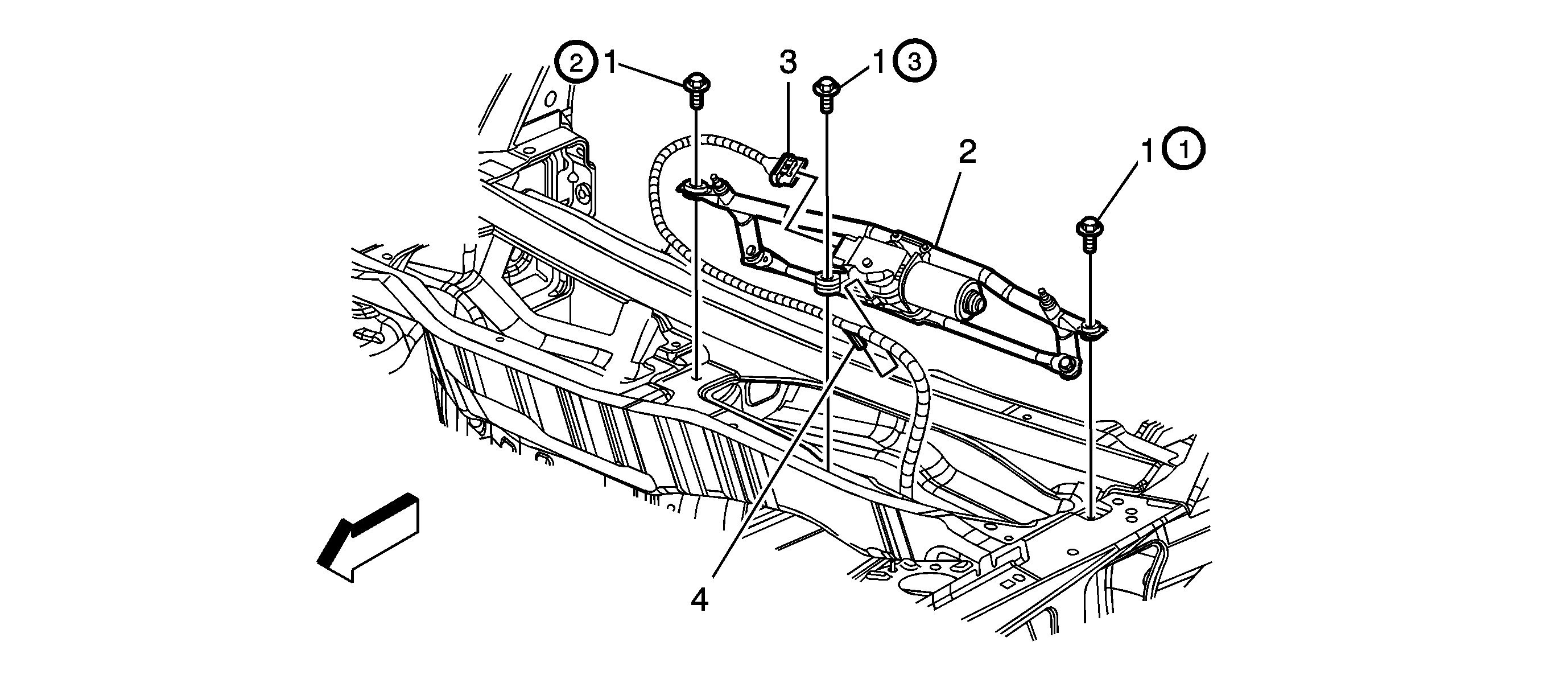 2 1
3
1 3
2
1 1
4