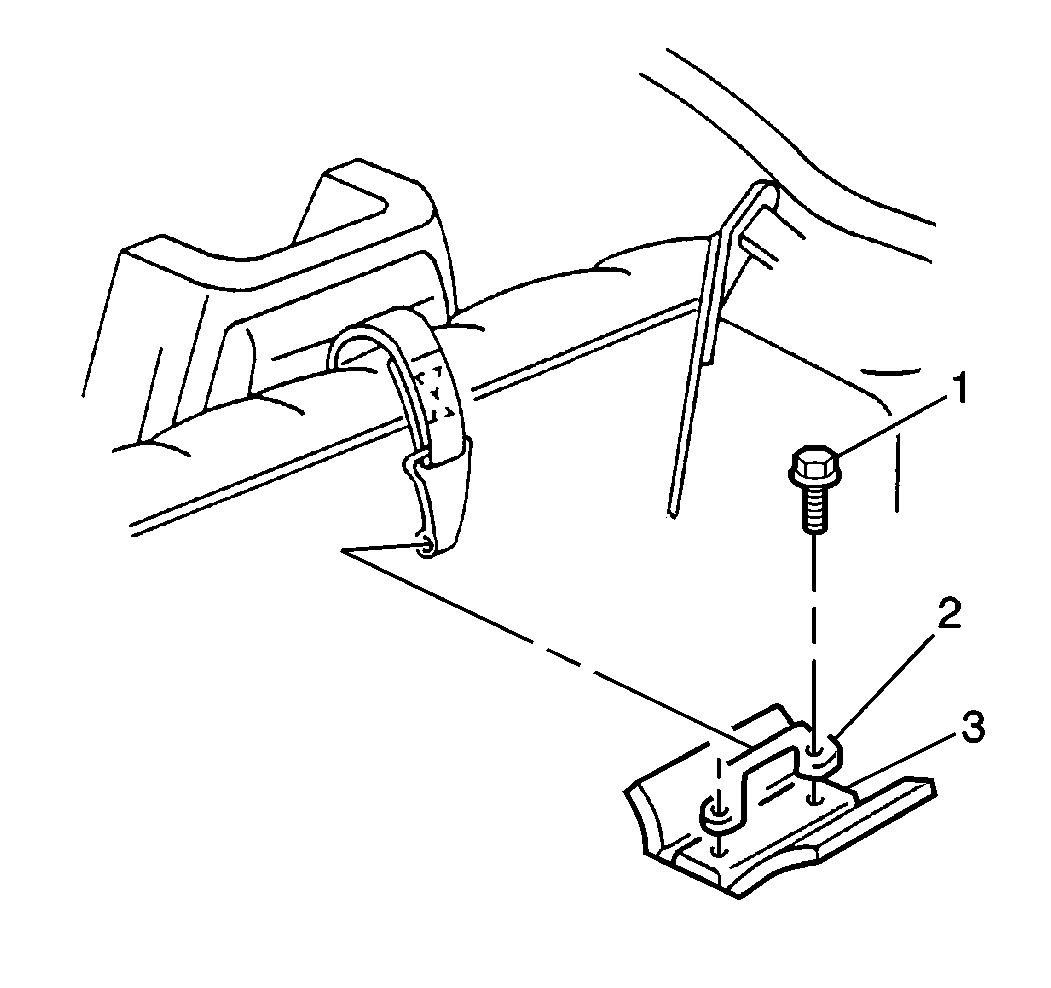 1
2
3